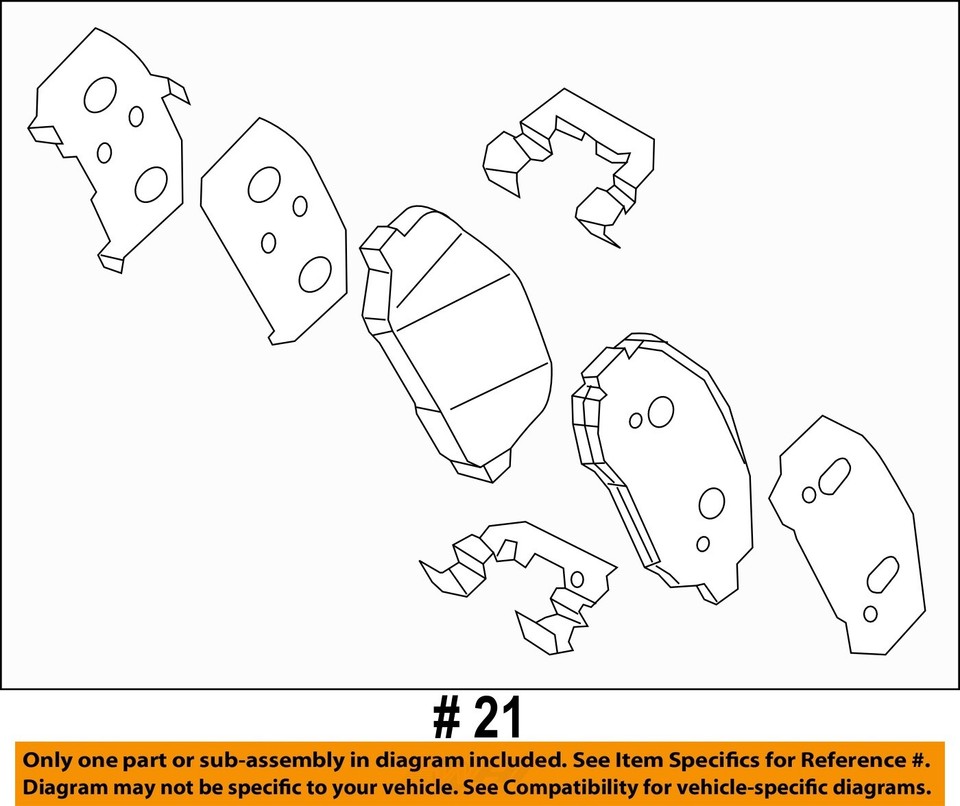 # 21

Only one part or sub-assembly in diagram included. See Item Specifics for Reference #. Diagram may not be specific to your vehicle. See Compatibility for vehicle-specific diagrams.