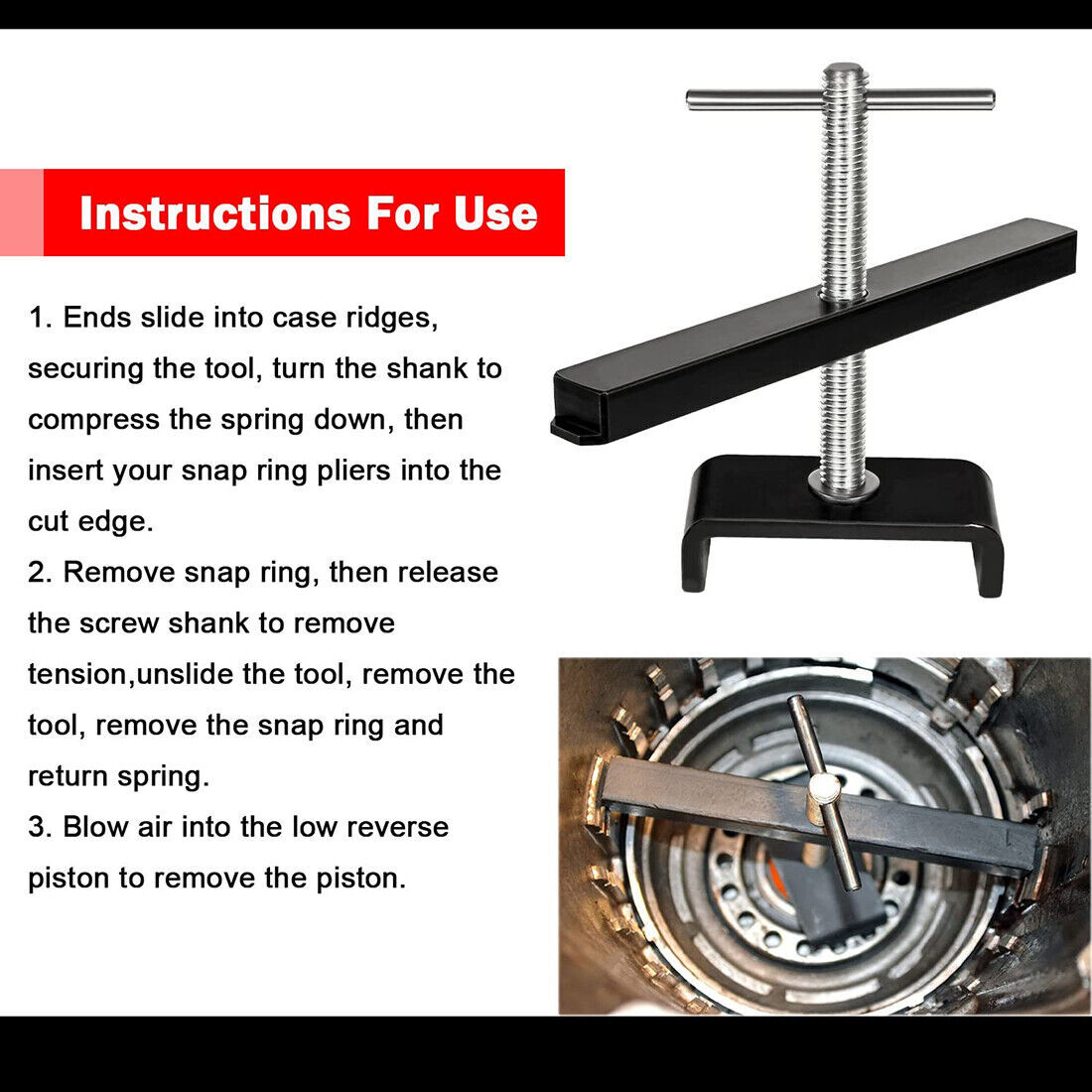 Instructions For Use

1. Ends slide into case ridges, securing the tool, turn the shank to compress the spring down, then insert your snap ring pliers into the cut edge.

2. Remove snap ring, then release the screw shank to remove tension,unslide the tool, remove the tool, remove the snap ring and return spring.

3. Blow air into the low reverse piston to remove the piston.