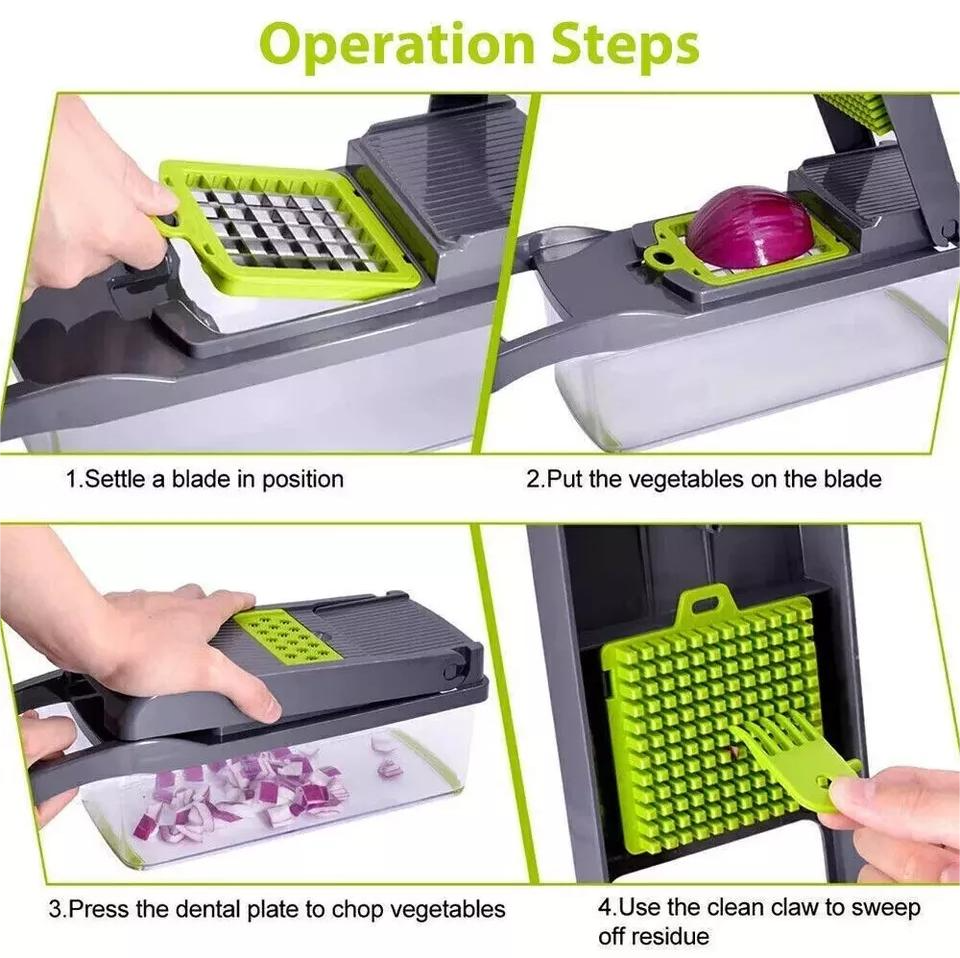 Operation Steps

1.Settle a blade in position

2.Put the vegetables on the blade

3.Press the dental plate to chop vegetables

4.Use the clean claw to sweep off residue