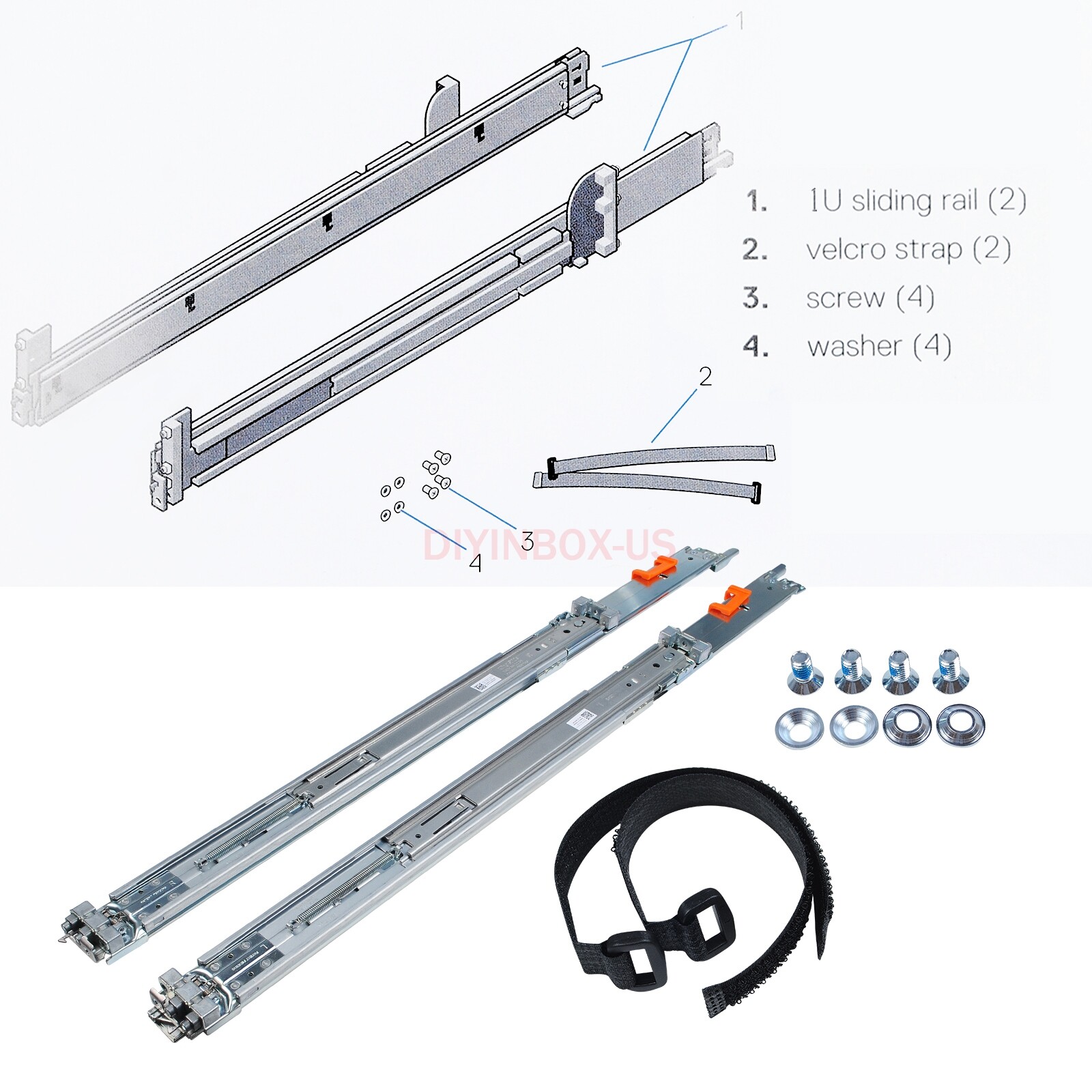 1

1. 1U sliding rail (2)
2. velcro strap (2)
3. screw (4)
4. washer (4)

2

3

4

DIYINBOX-US