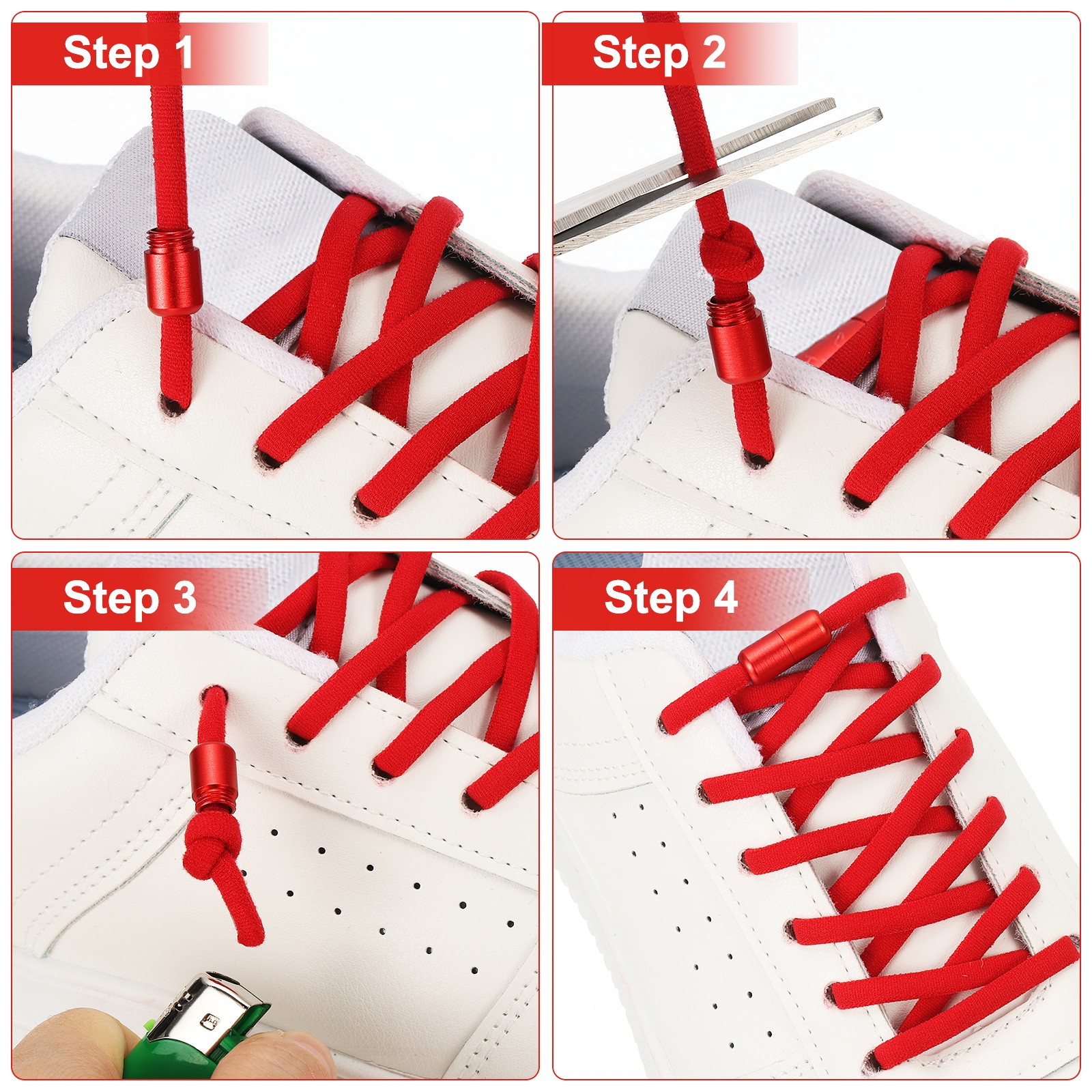 Step 1

Step 2

Step 3

Step 4