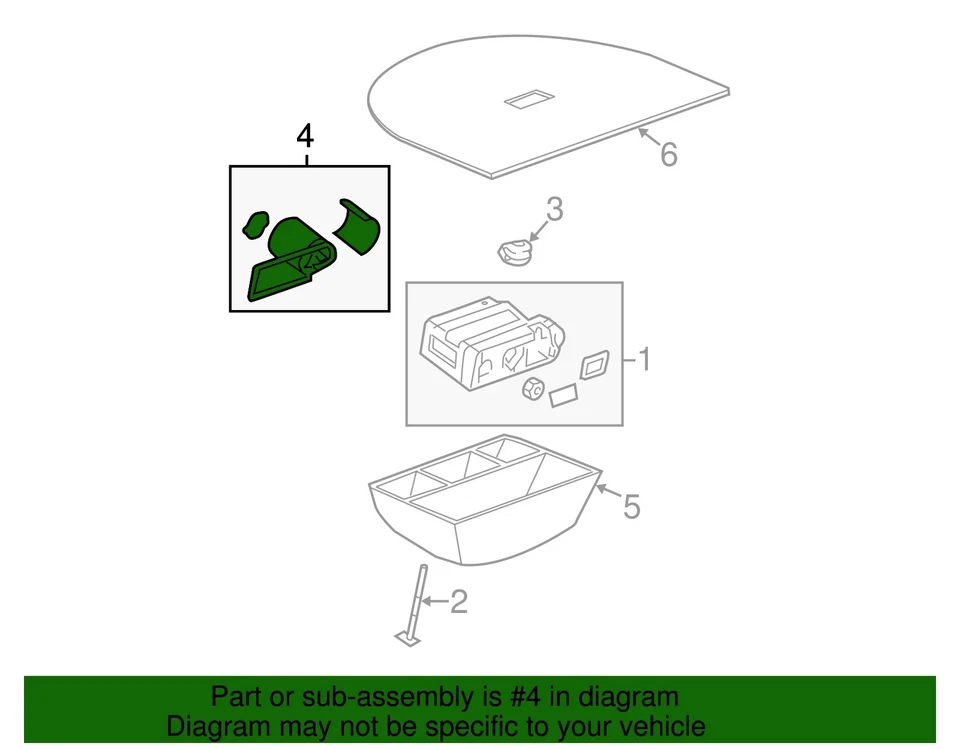 4

6

3

1

5

2

Part or sub-assembly is #4 in diagram
Diagram may not be specific to your vehicle