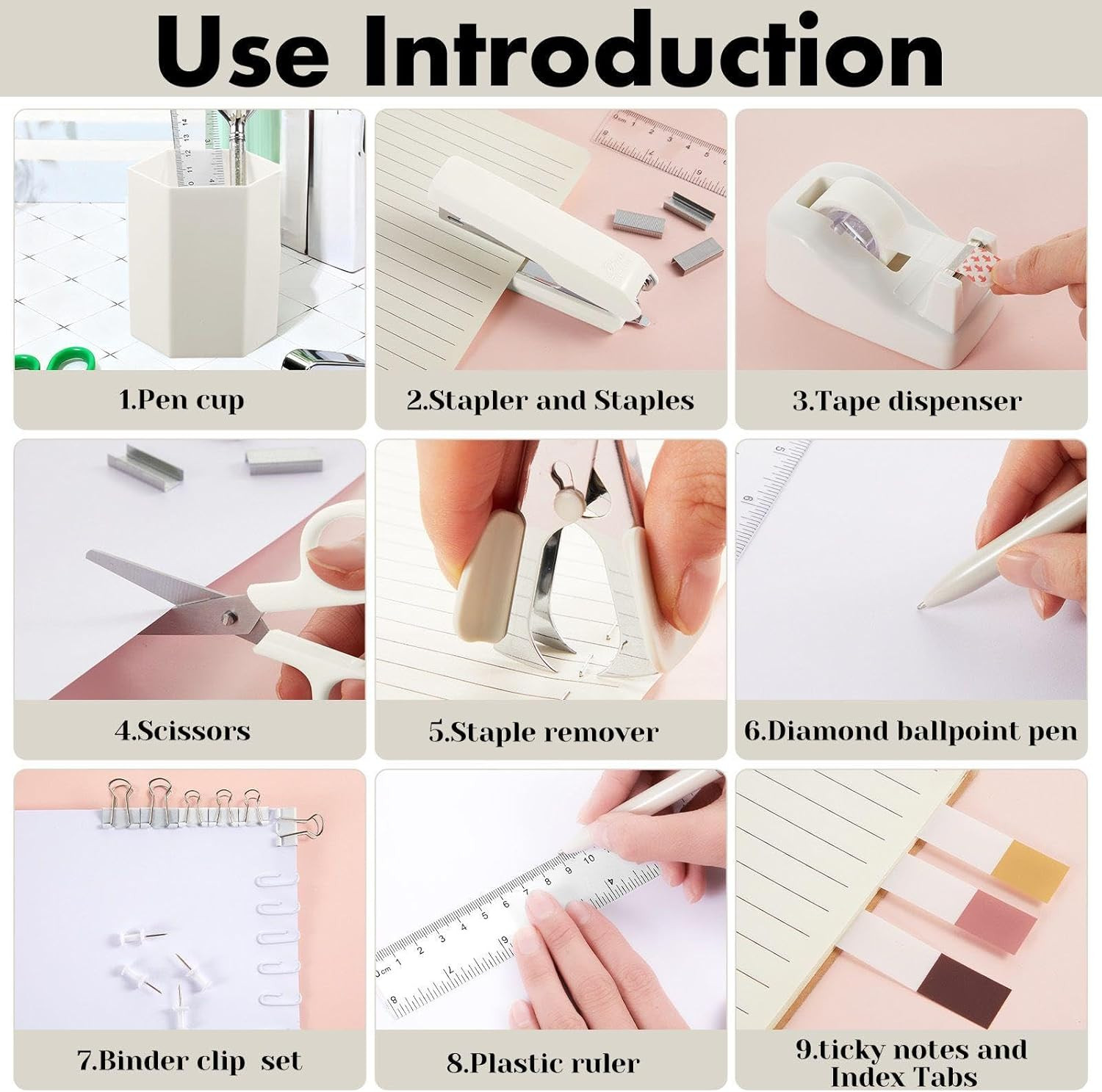 Use Introduction

1.Pen cup

2.Stapler and Staples

3.Tape dispenser

4.Scissors

5.Staple remover

6.Diamond ballpoint pen

7.Binder clip set

8.Plastic ruler

9.ticky notes and Index Tabs