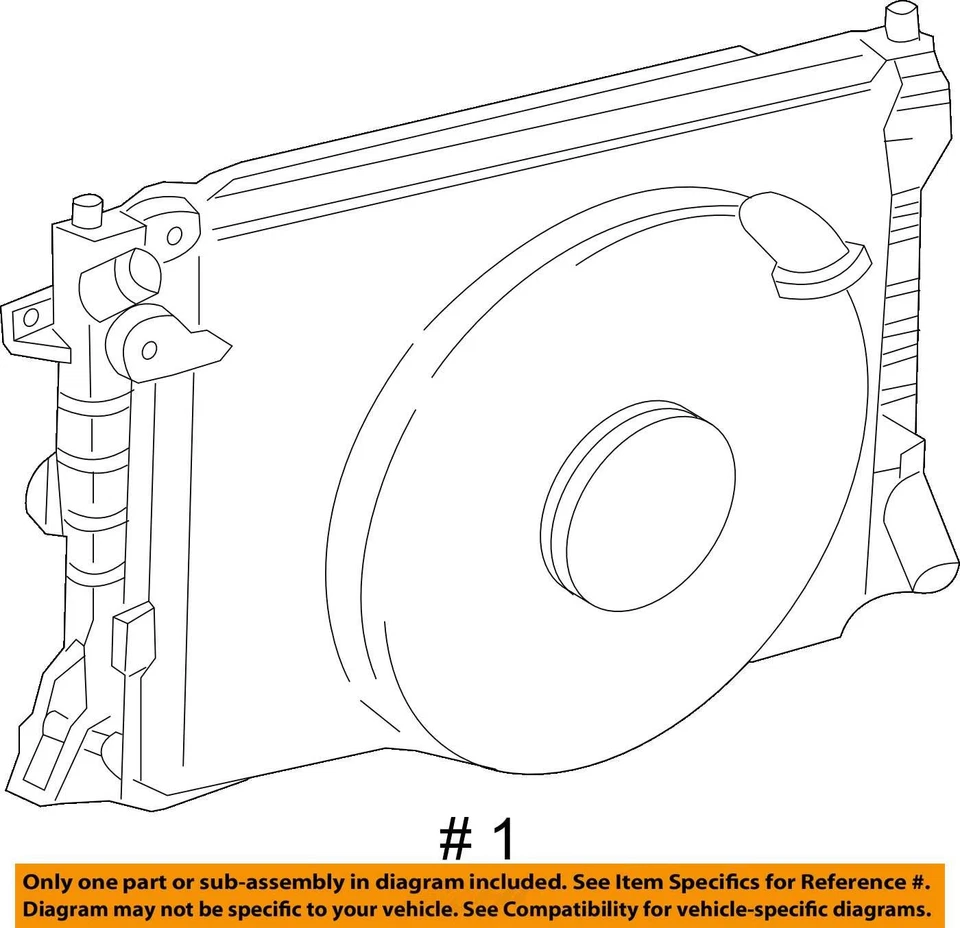 # 1

Only one part or sub-assembly in diagram included. See Item Specifics for Reference #. Diagram may not be specific to your vehicle. See Compatibility for vehicle-specific diagrams.