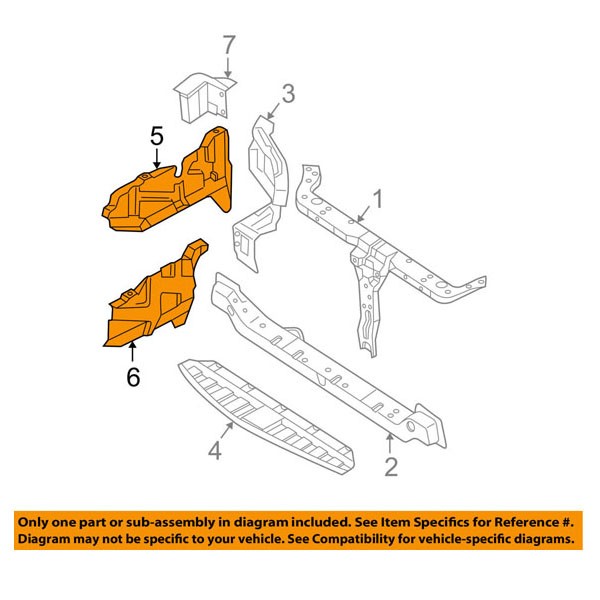 7
3
5
1
6
4
2

Only one part or sub-assembly in diagram included. See Item Specifics for Reference #.
Diagram may not be specific to your vehicle. See Compatibility for vehicle-specific diagrams.