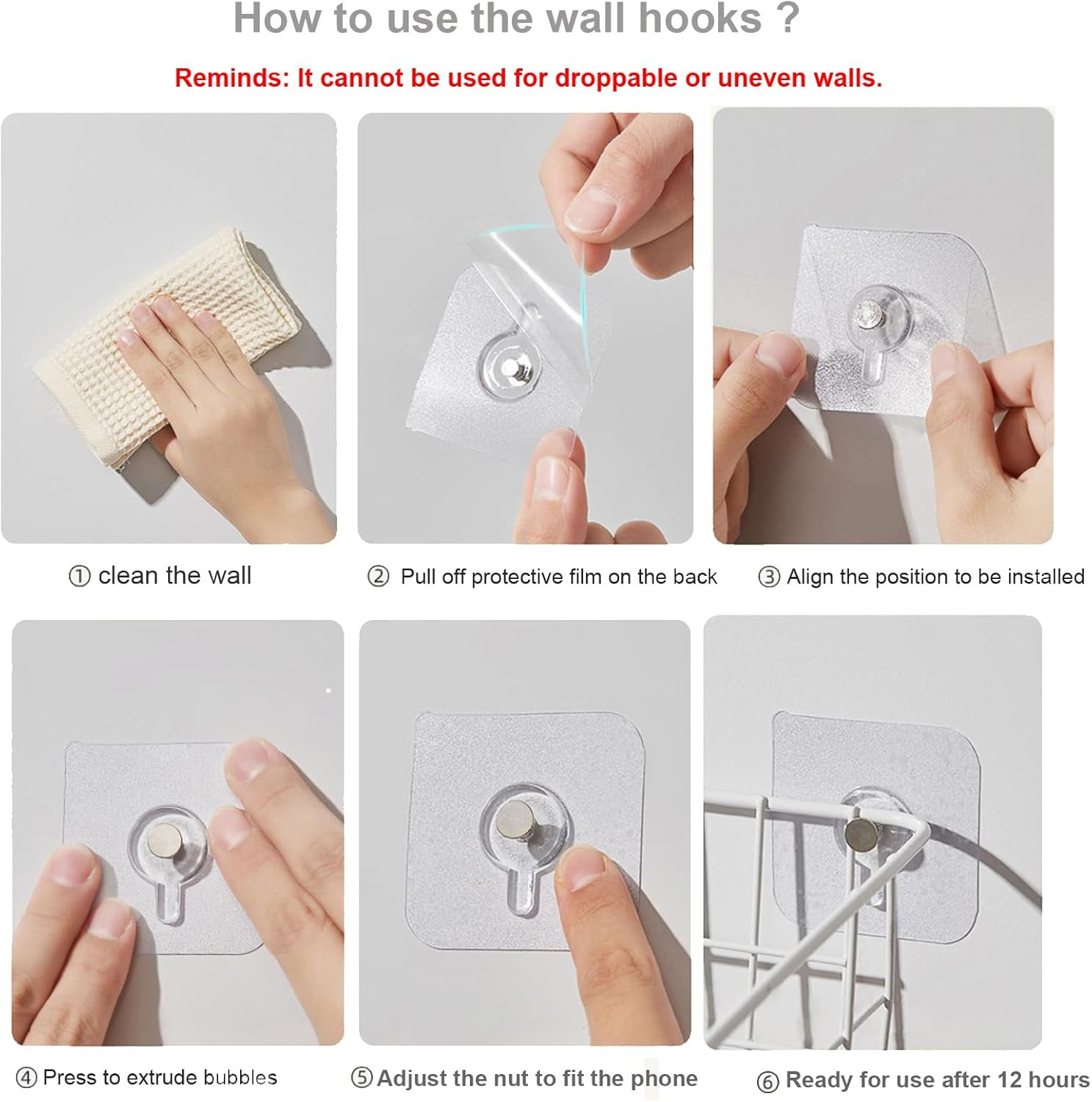 How to use the wall hooks ?

Reminds: It cannot be used for droppable or uneven walls.

① clean the wall

② Pull off protective film on the back

③ Align the position to be installed

④ Press to extrude bubbles

⑤ Adjust the nut to fit the phone

⑥ Ready for use after 12 hours