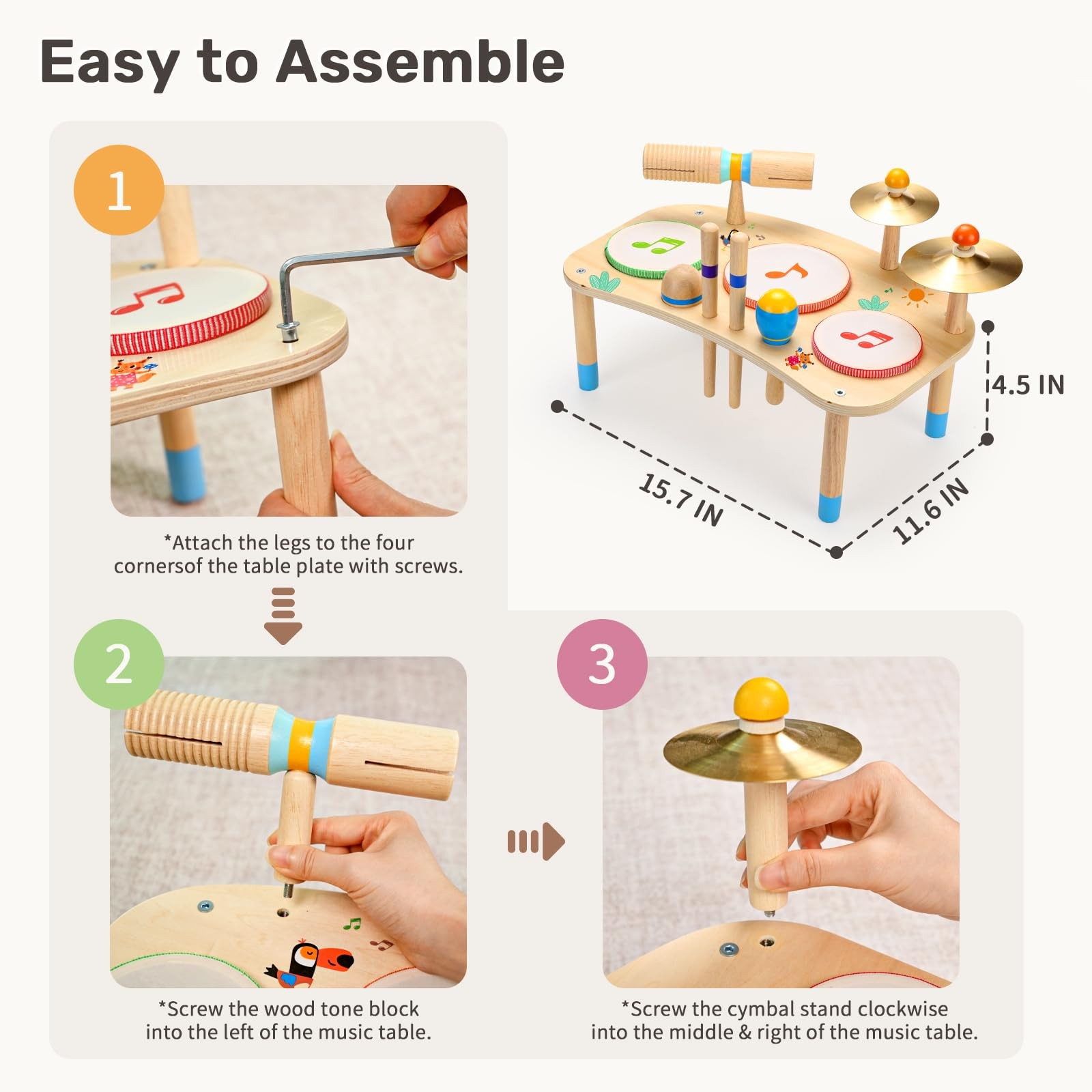 Easy to Assemble

1

*Attach the legs to the four cornersof the table plate with screws.

4.5 IN

15.7 IN

11.6 IN

2

*Screw the wood tone block into the left of the music table.

3

*Screw the cymbal stand clockwise into the middle & right of the music table.