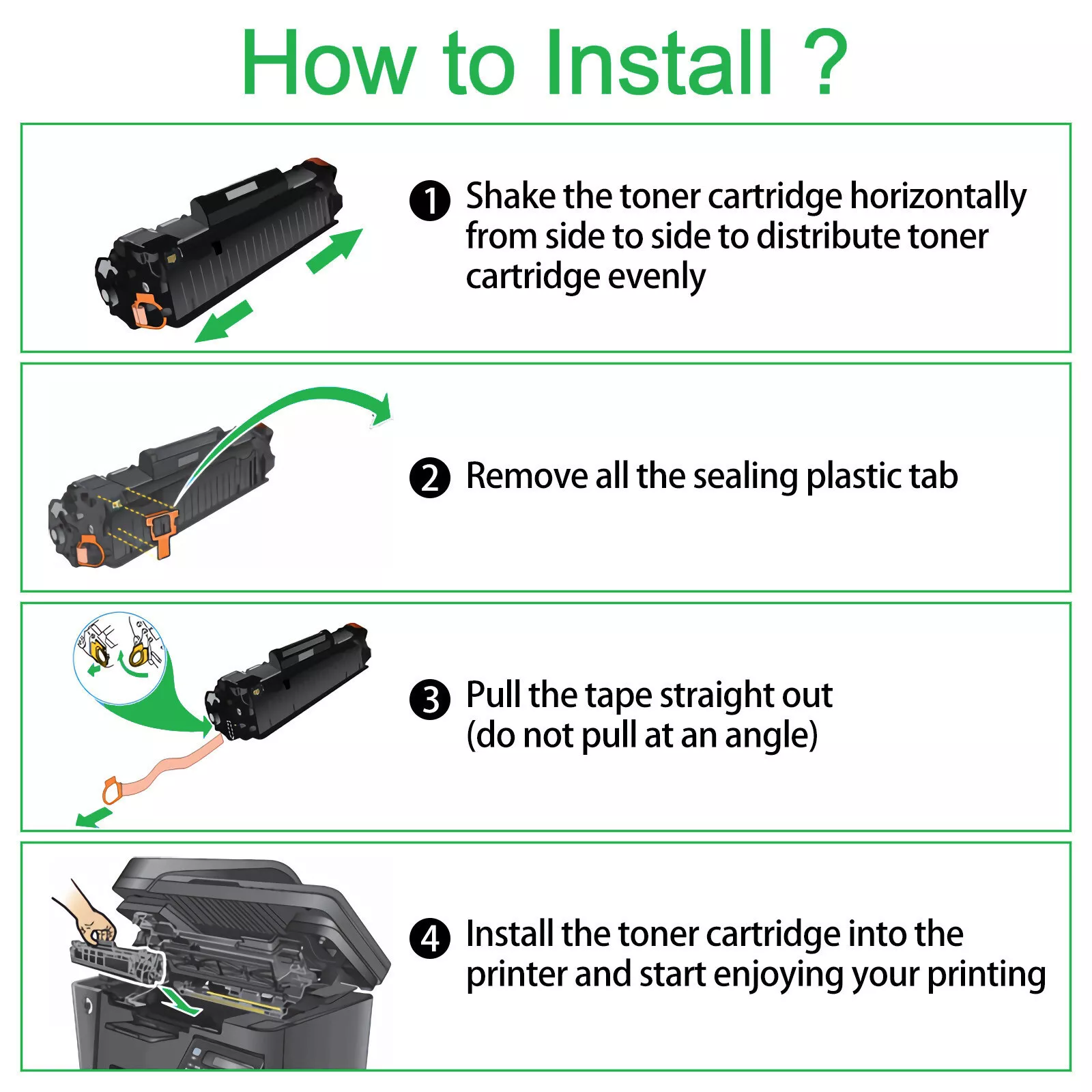 How to Install ?

1 Shake the toner cartridge horizontally from side to side to distribute toner cartridge evenly

2 Remove all the sealing plastic tab

3 Pull the tape straight out (do not pull at an angle)

4 Install the toner cartridge into the printer and start enjoying your printing