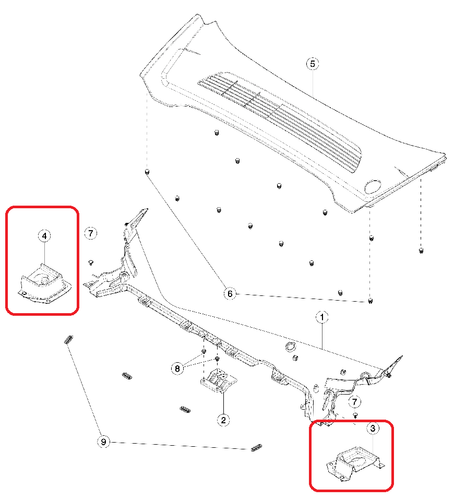 5
4
7
6
1
8
2
7
3
9