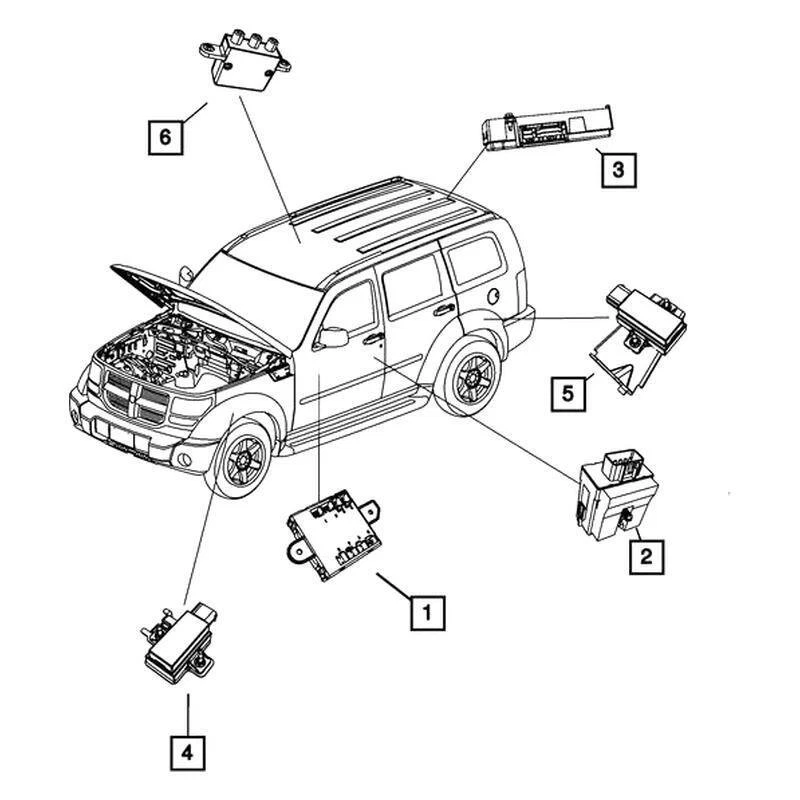 6
3
5
2
1
4