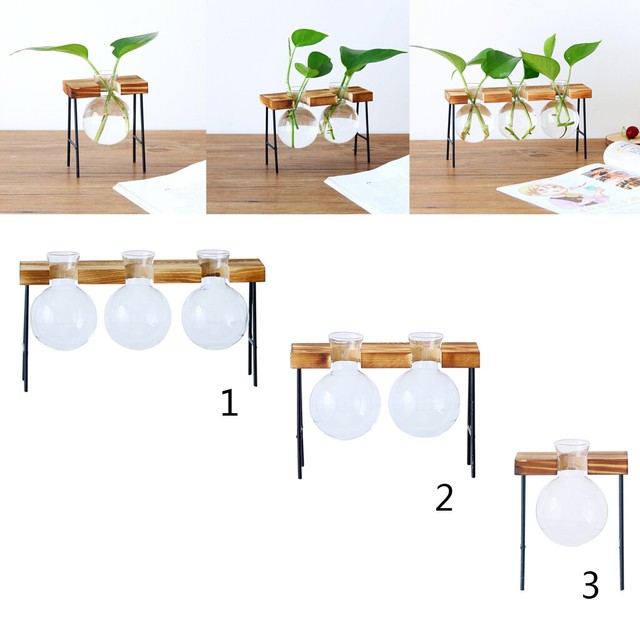 1

2

3