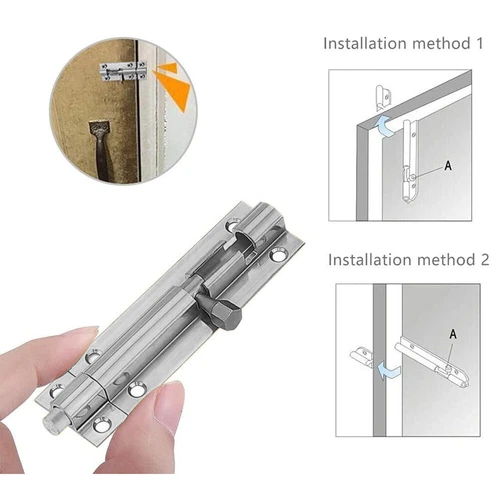 Installation method 1

A

Installation method 2

A