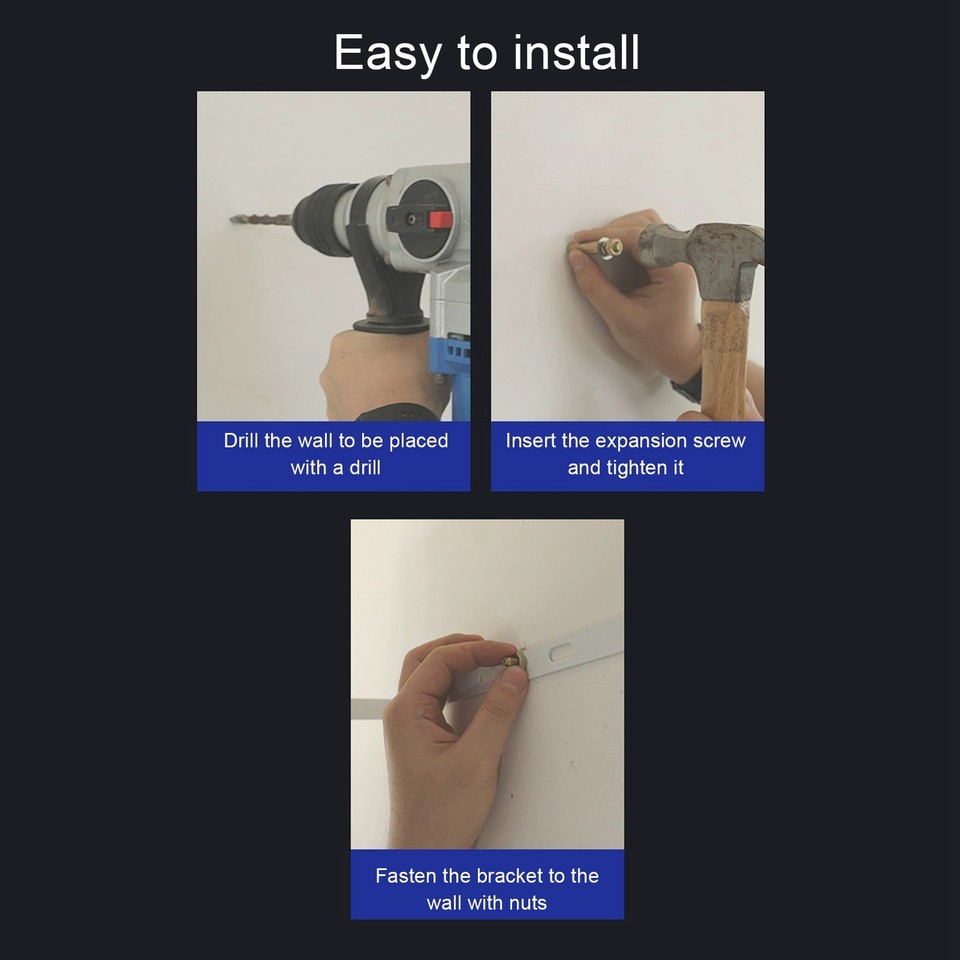 Easy to install

Drill the wall to be placed with a drill

Insert the expansion screw and tighten it

Fasten the bracket to the wall with nuts