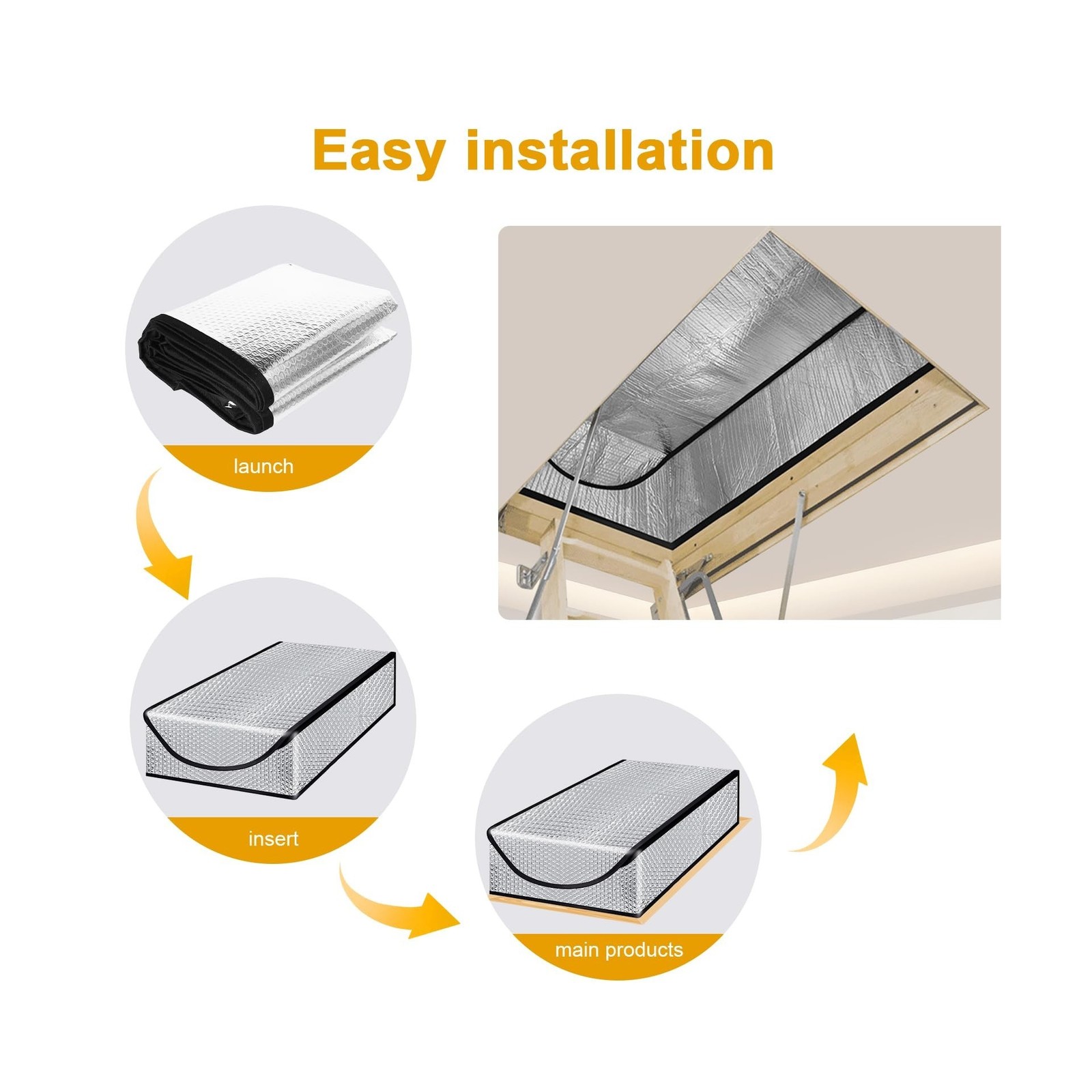 Easy installation

launch

insert

main products