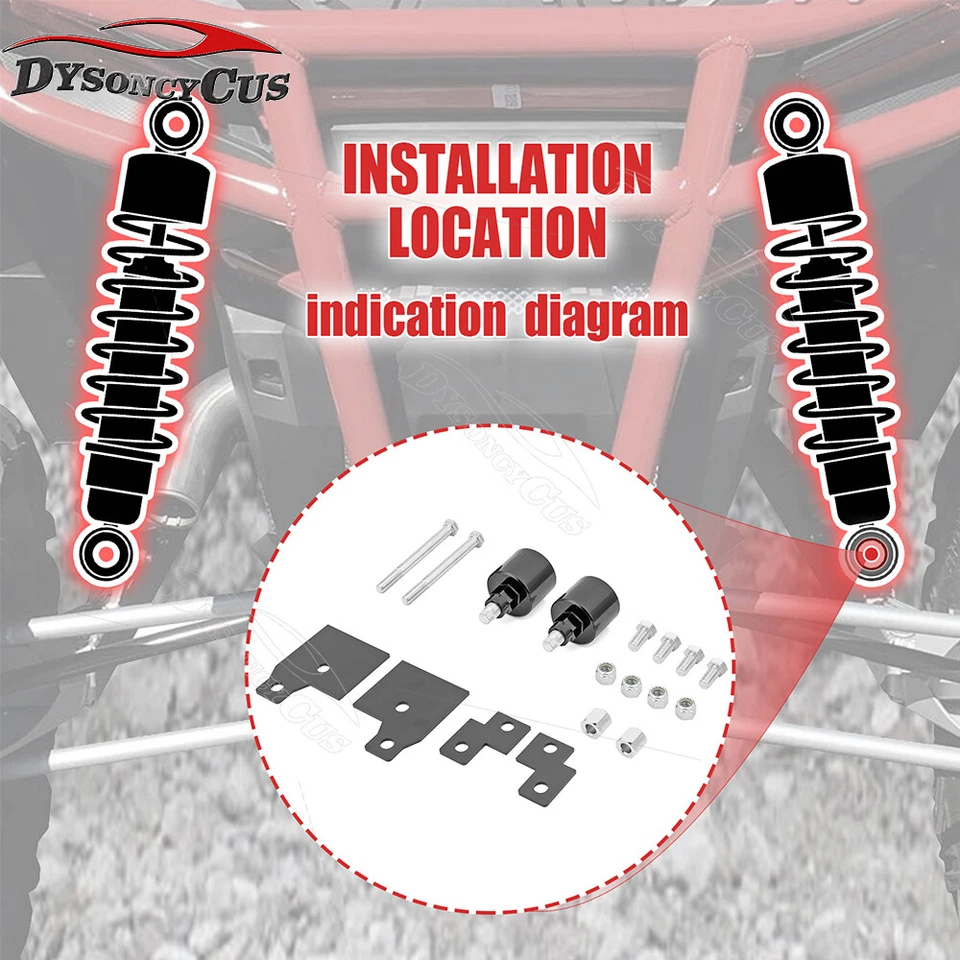 DYSONCYCUS

INSTALLATION LOCATION

indication diagram

DYSONCYCUS

DYSONCYCUS