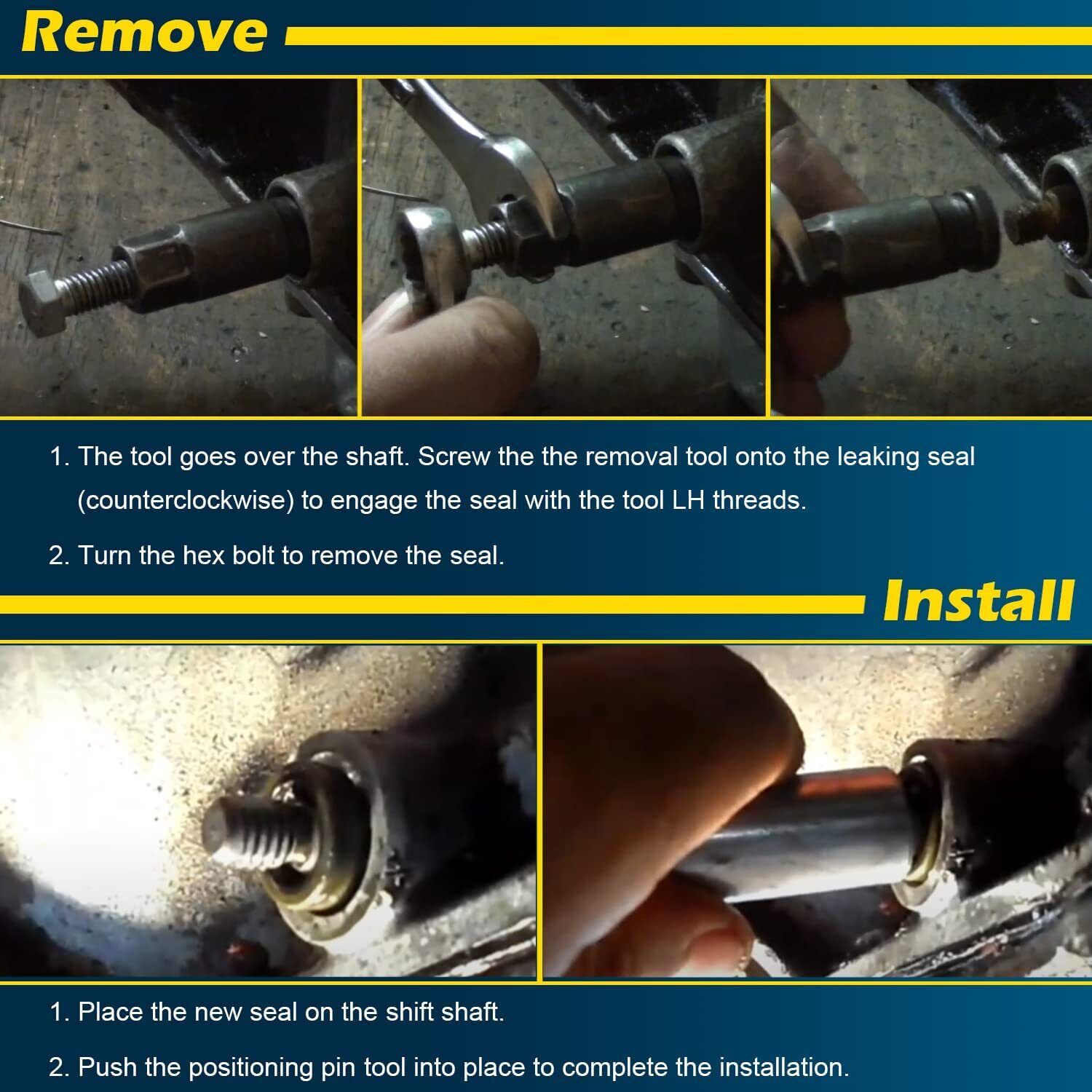 Remove

1. The tool goes over the shaft. Screw the the removal tool onto the leaking seal (counterclockwise) to engage the seal with the tool LH threads.

2. Turn the hex bolt to remove the seal.

Install

1. Place the new seal on the shift shaft.

2. Push the positioning pin tool into place to complete the installation.