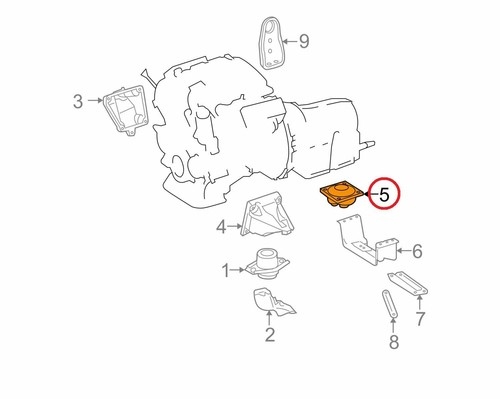 9
3
5
4
6
1
7
2
8