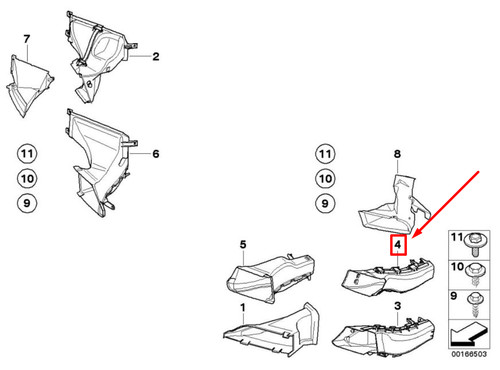 7
2
6
11
10
9
11
10
9
8
4
5
1
3
11
10
9
00166503