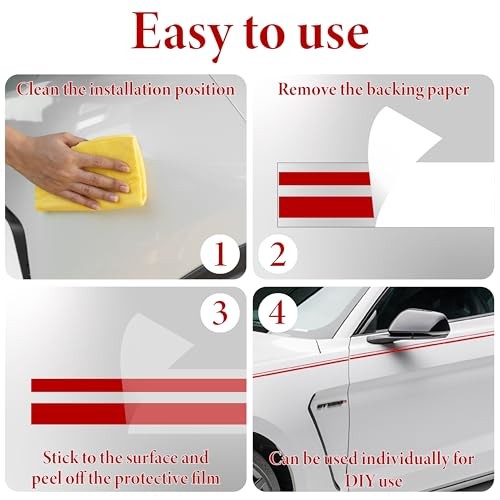 Easy to use

Clean the installation position

1

Remove the backing paper

2

3

Stick to the surface and peel off the protective film

4

Can be used individually for DIY use