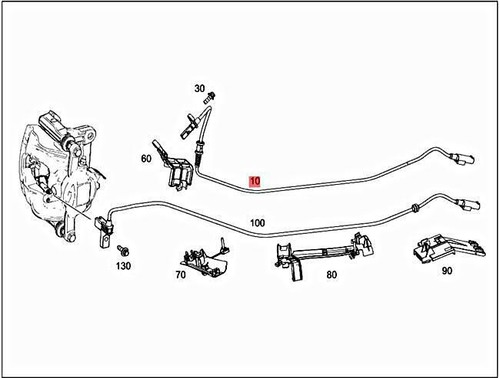 30

60

10

100

130

70

80

90