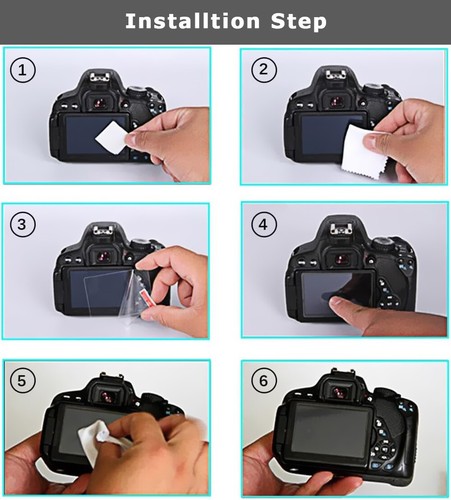 Installtion Step

1

2

3

4

5

6