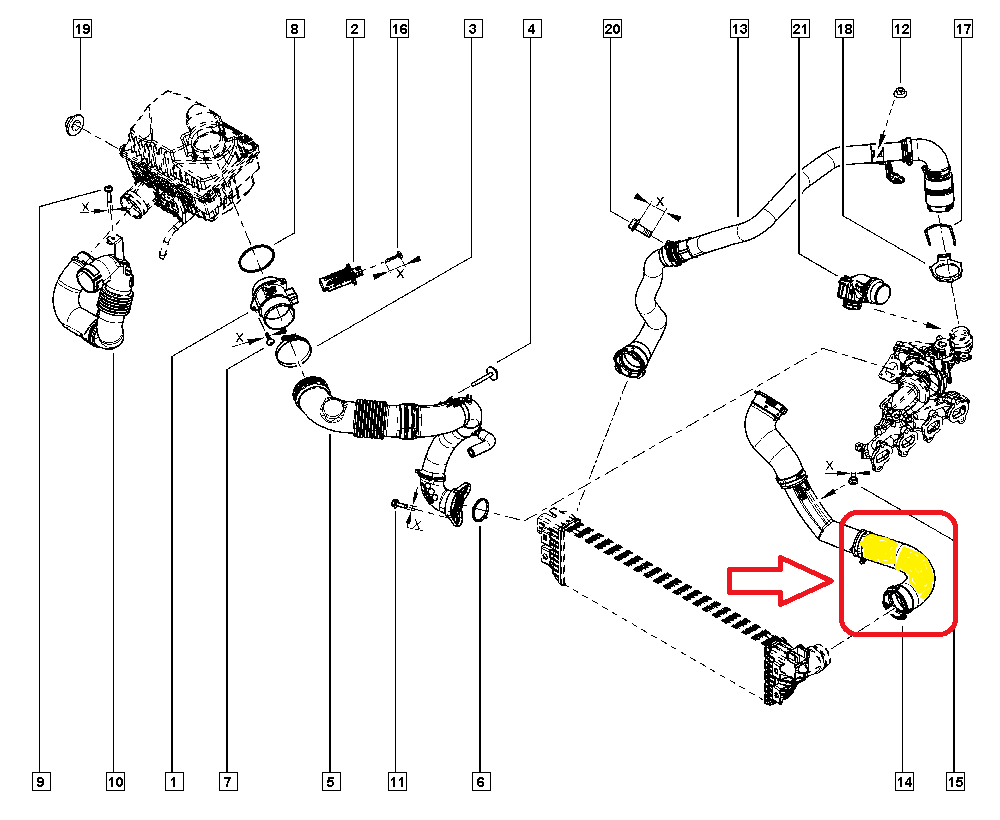 19
8
2
16
3
4
20
13
21
18
12
17
X
X
X
X
X
X
9
10
1
7
5
11
6
14
15