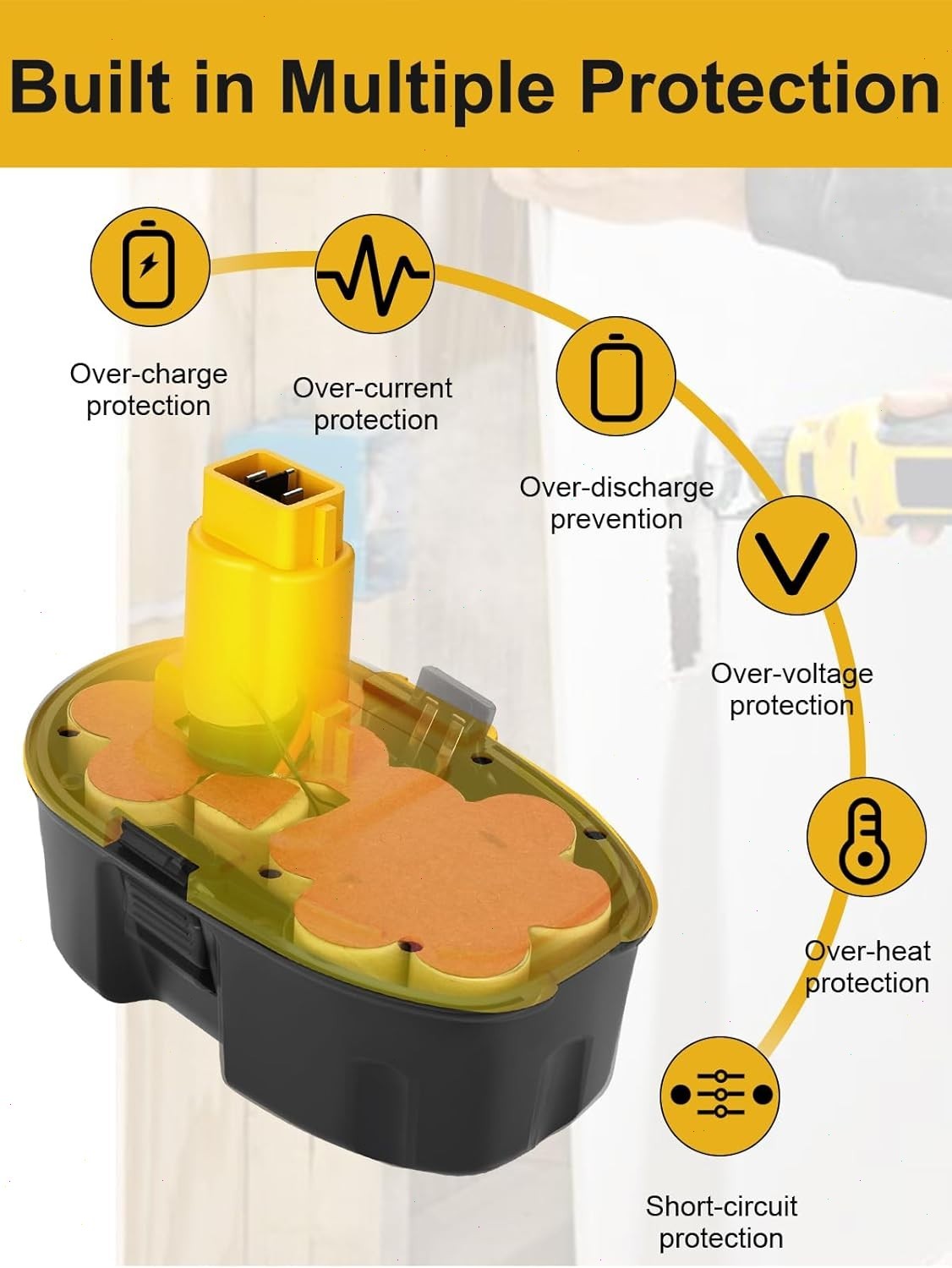 Built in Multiple Protection

Over-charge protection

Over-current protection

Over-discharge prevention

Over-voltage protection

Over-heat protection

Short-circuit protection