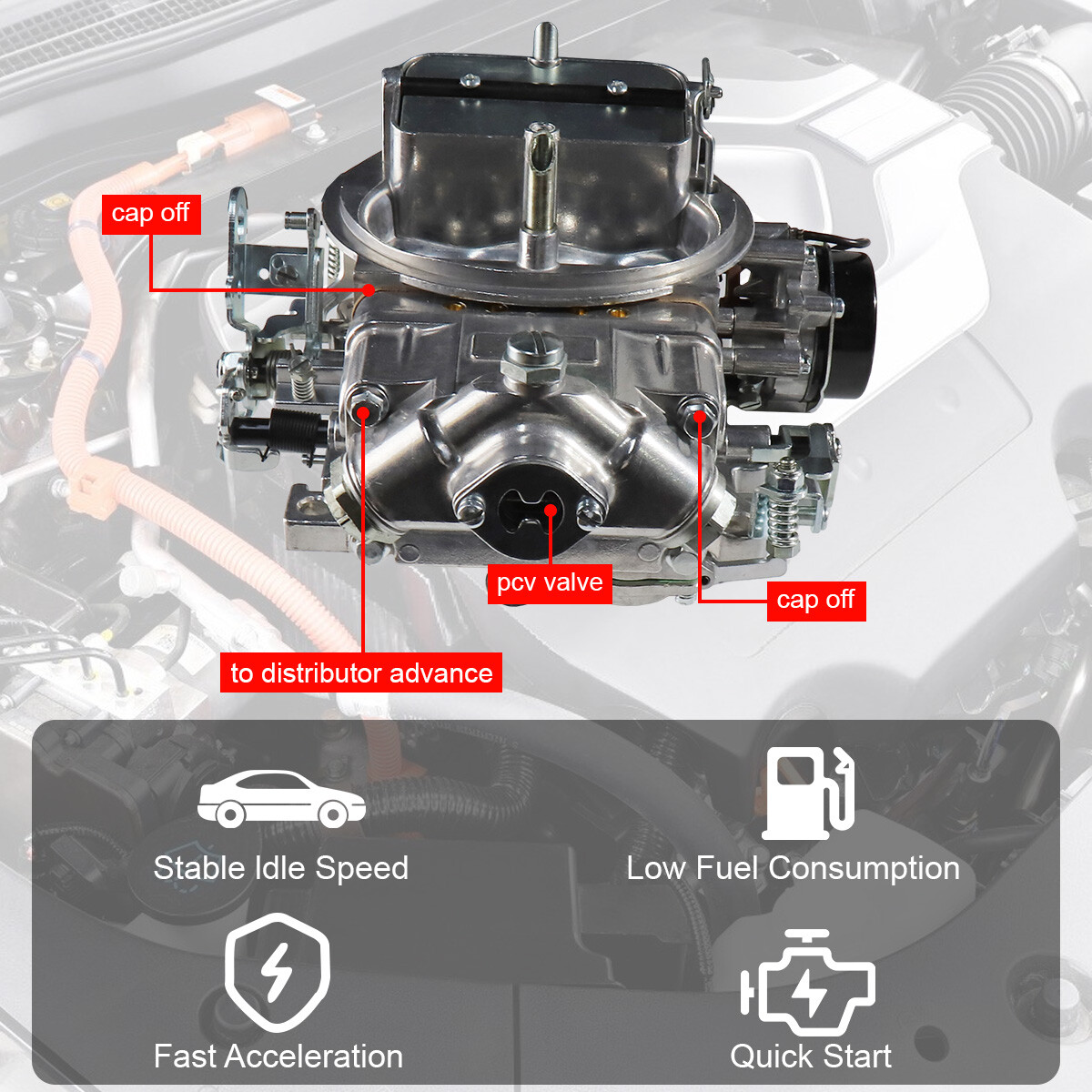 cap off

pcv valve

cap off

to distributor advance

Stable Idle Speed

Low Fuel Consumption

Fast Acceleration

Quick Start