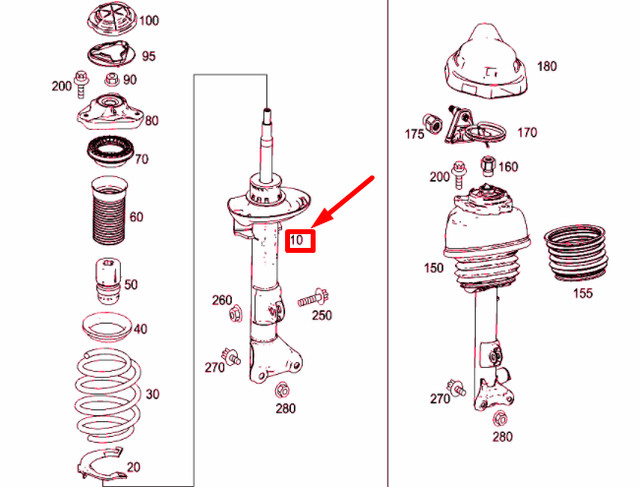 100
95
200
90
80
70
60
50
40
30
20
10
260
250
270
280
180
175
170
200
160
150
155
270
280