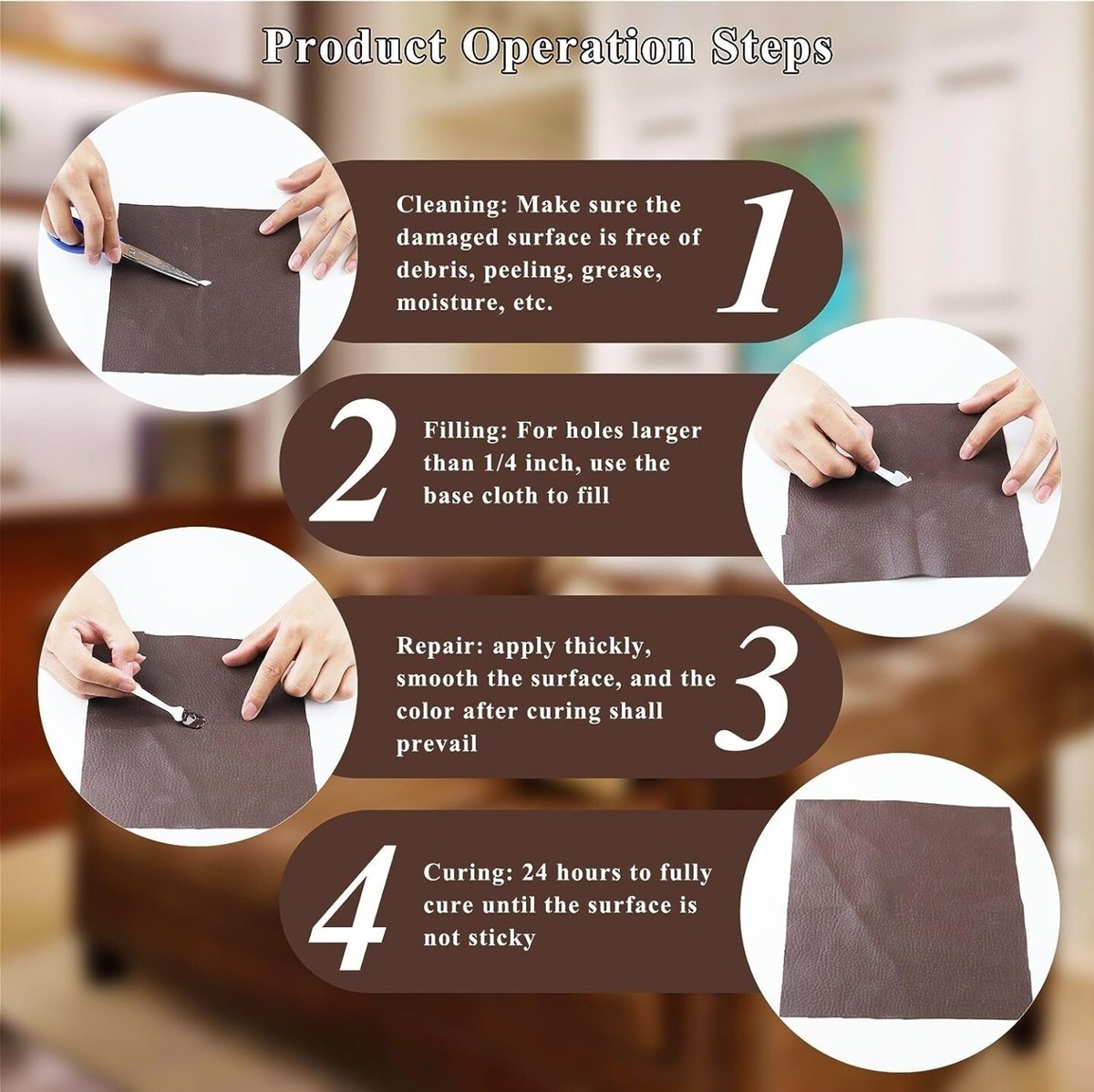 Product Operation Steps

Cleaning: Make sure the damaged surface is free of debris, peeling, grease, moisture, etc.

1

2

Filling: For holes larger than 1/4 inch, use the base cloth to fill

Repair: apply thickly, smooth the surface, and the color after curing shall prevail

3

4

Curing: 24 hours to fully cure until the surface is not sticky