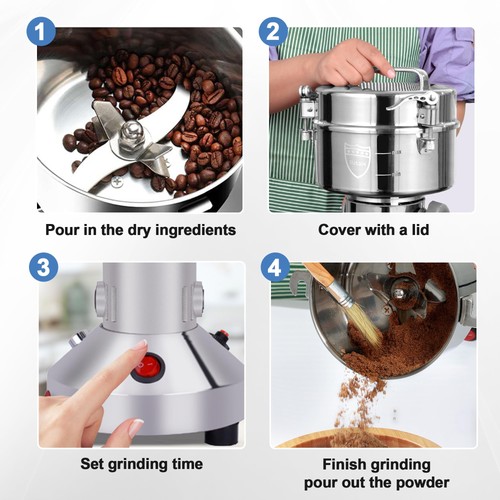 1

Pour in the dry ingredients

2

Cover with a lid

3

Set grinding time

4

Finish grinding
pour out the powder