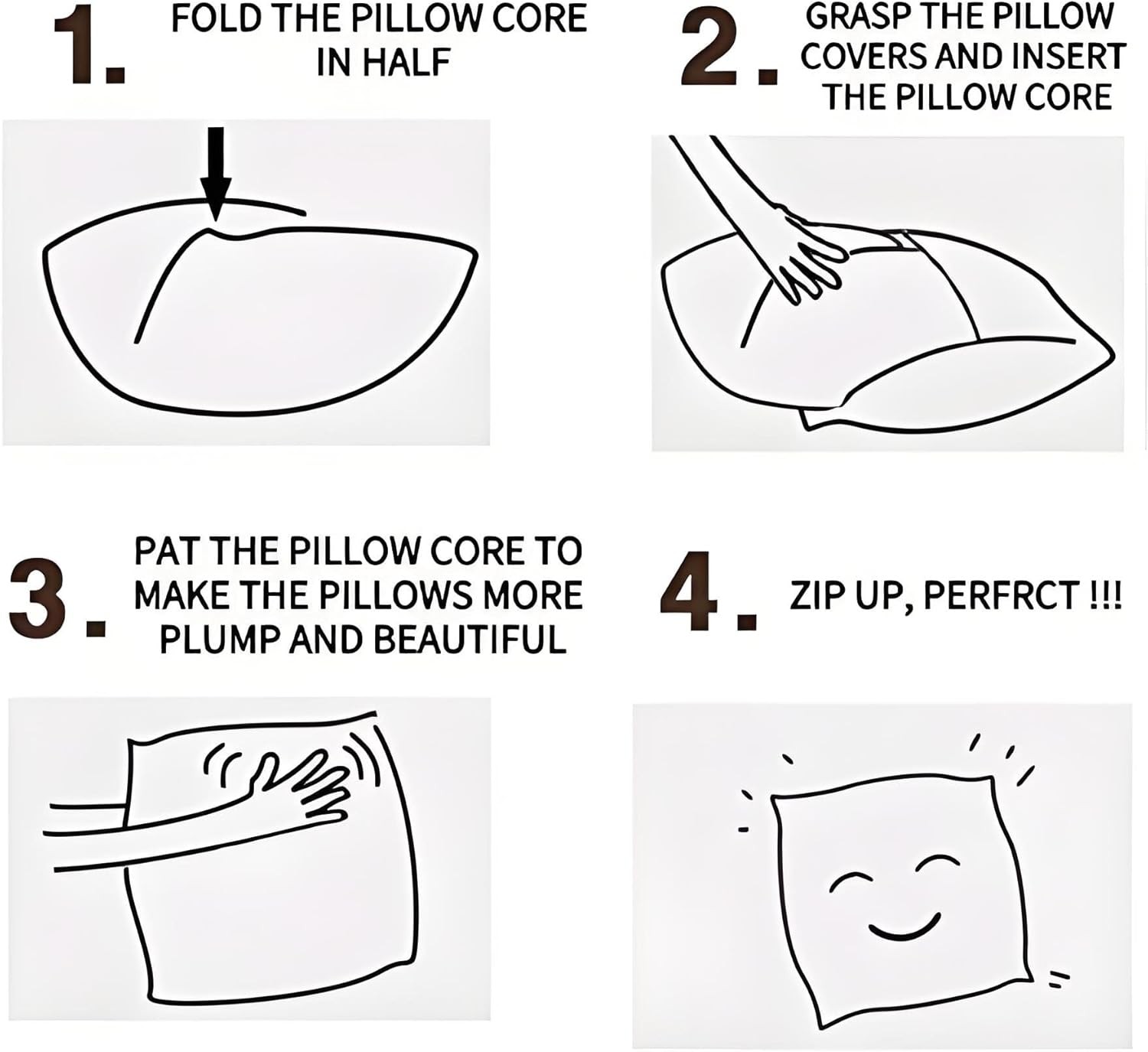 1. FOLD THE PILLOW CORE IN HALF

2. GRASP THE PILLOW COVERS AND INSERT THE PILLOW CORE

3. PAT THE PILLOW CORE TO MAKE THE PILLOWS MORE PLUMP AND BEAUTIFUL

4. ZIP UP, PERFRCT !!!