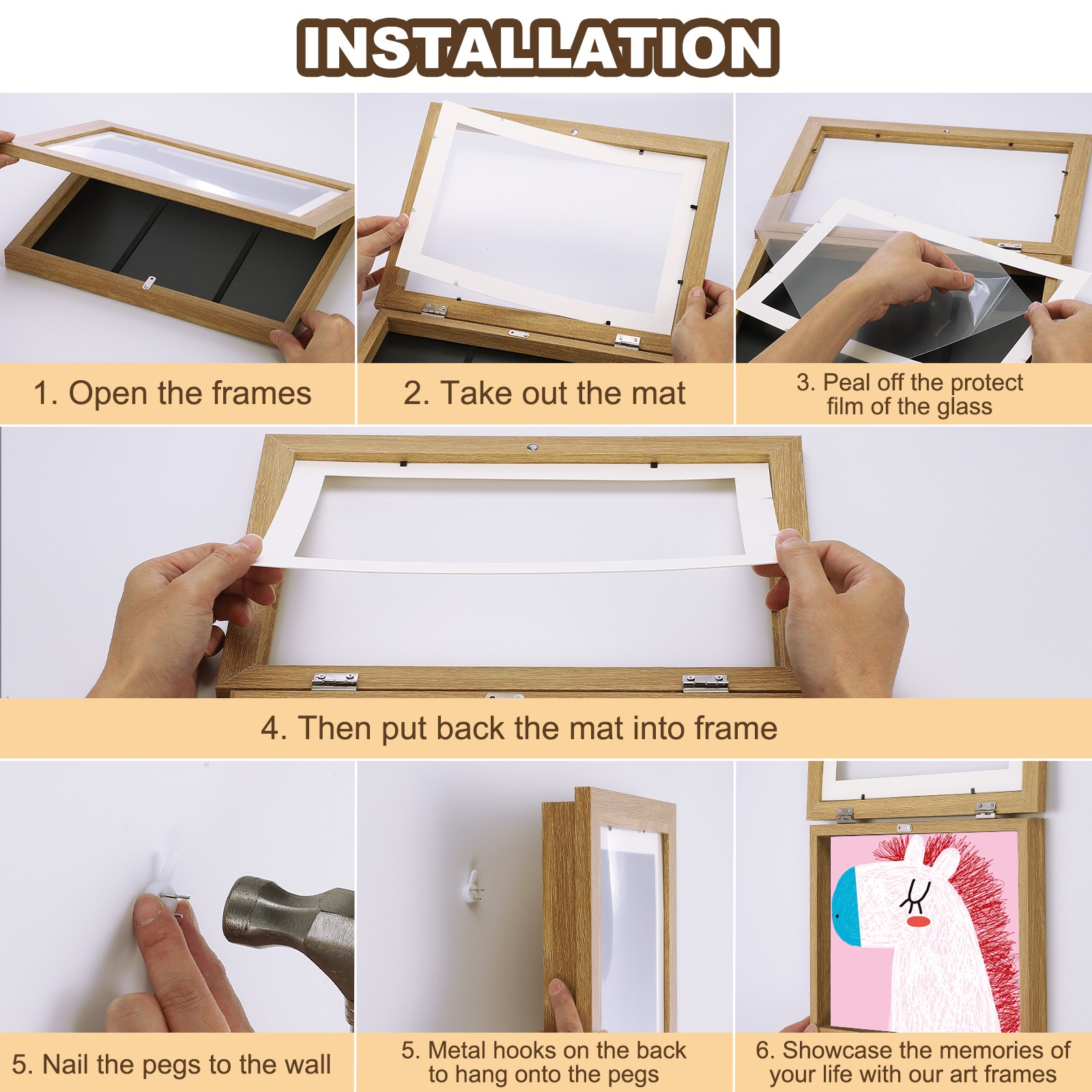 INSTALLATION

1. Open the frames

2. Take out the mat

3. Peal off the protect film of the glass

4. Then put back the mat into frame

5. Nail the pegs to the wall

5. Metal hooks on the back to hang onto the pegs

6. Showcase the memories of your life with our art frames