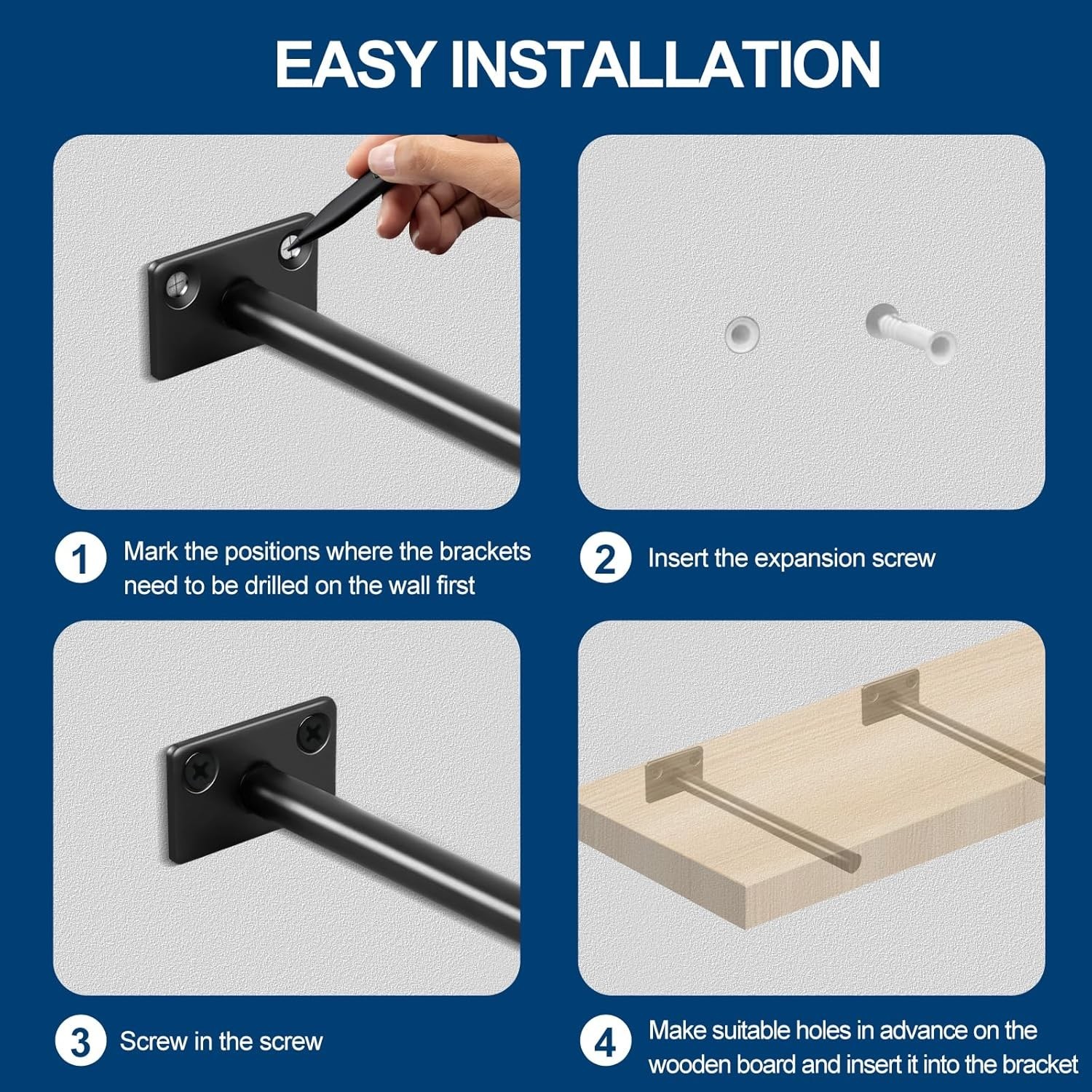 EASY INSTALLATION

1 Mark the positions where the brackets need to be drilled on the wall first

2 Insert the expansion screw

3 Screw in the screw

4 Make suitable holes in advance on the wooden board and insert it into the bracket