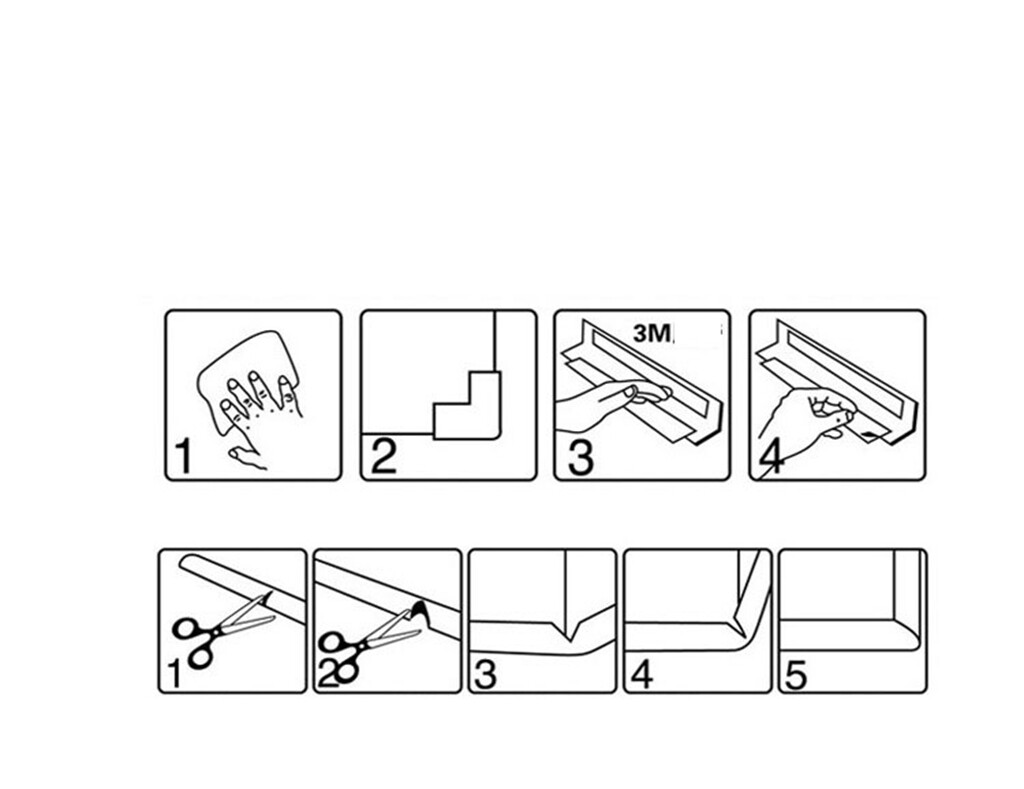 1

2

3M

3

4

1

2

3

4

5