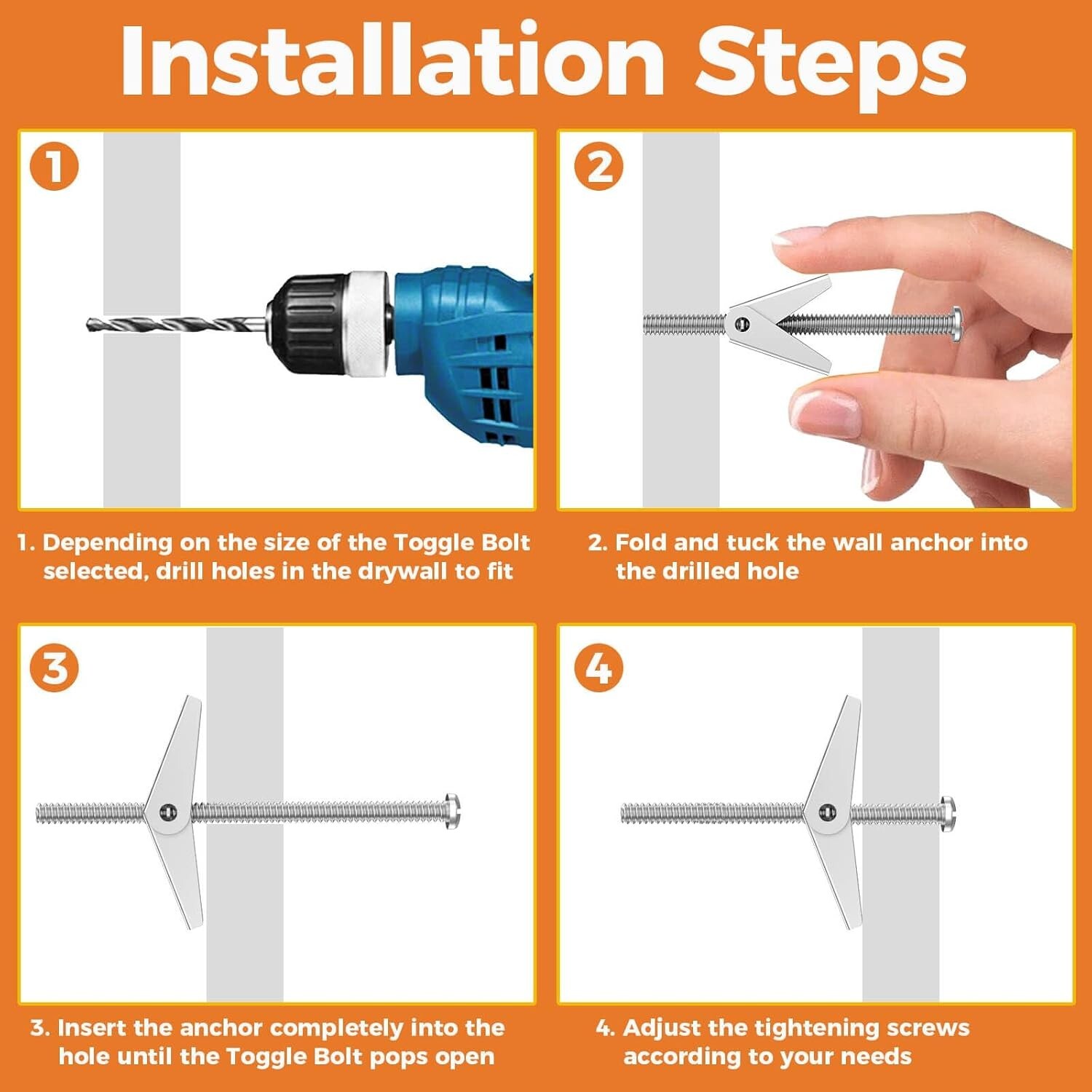 Installation Steps

1

2

1. Depending on the size of the Toggle Bolt selected, drill holes in the drywall to fit

2. Fold and tuck the wall anchor into the drilled hole

3

4

3. Insert the anchor completely into the hole until the Toggle Bolt pops open

4. Adjust the tightening screws according to your needs