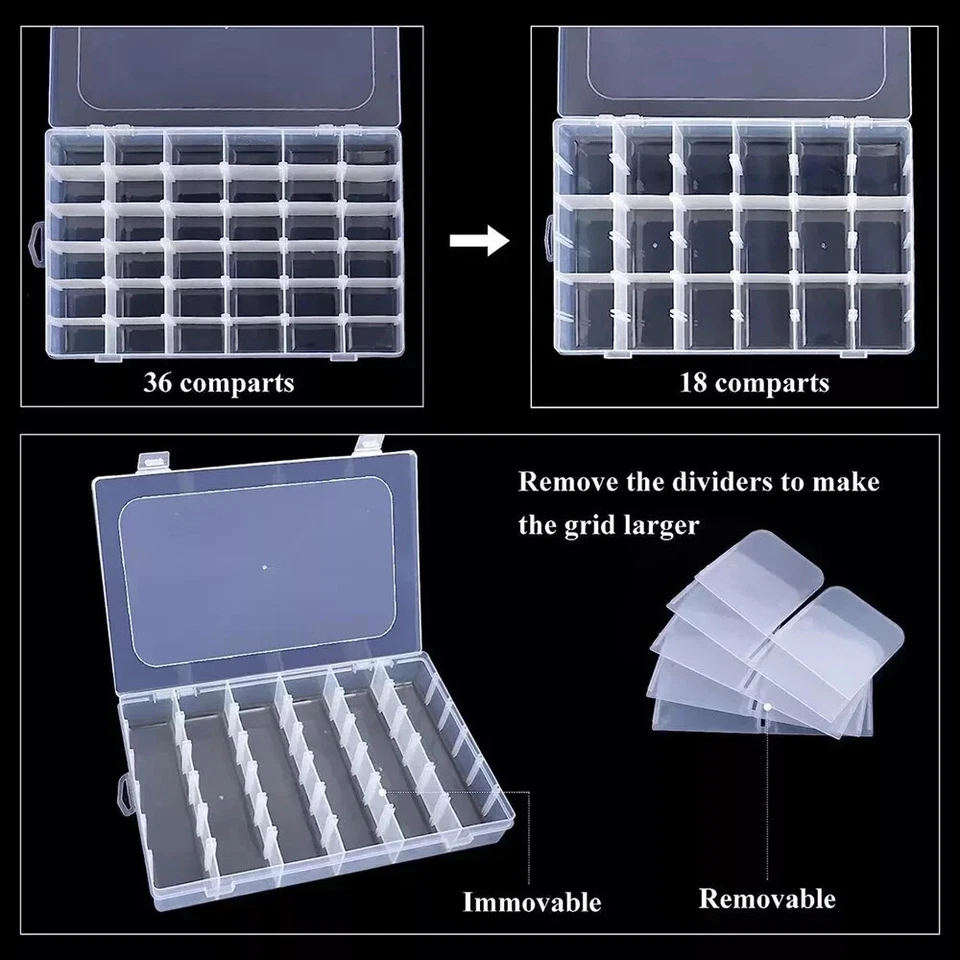 36 comparts

18 comparts

Remove the dividers to make the grid larger

Immovable

Removable