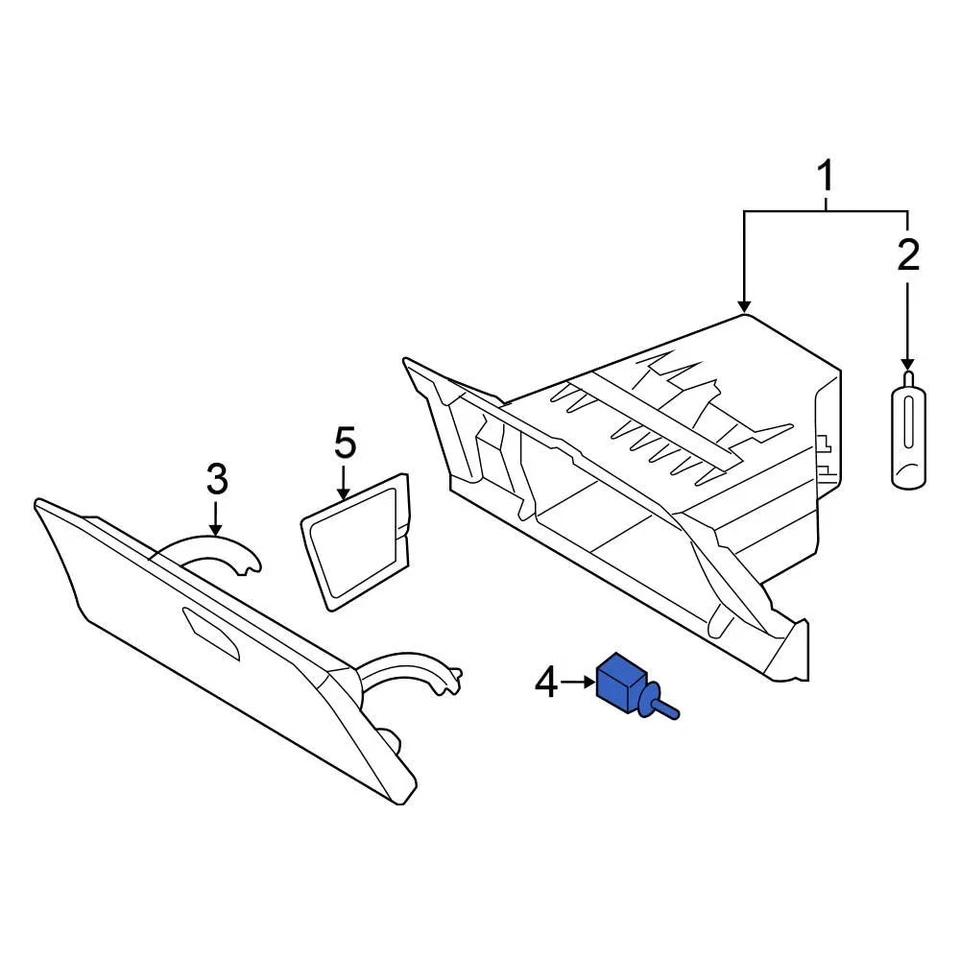 1
2
5
3
4