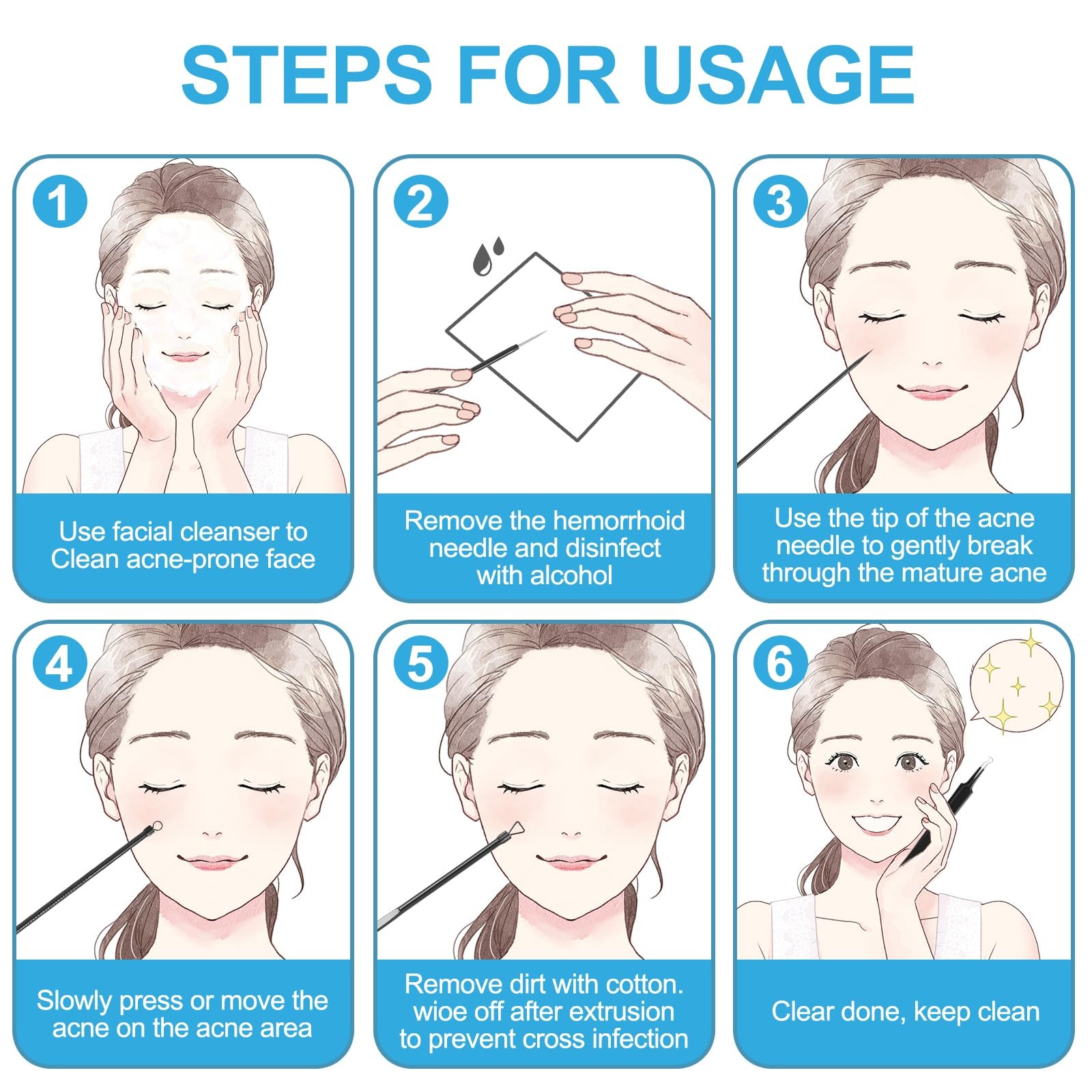 STEPS FOR USAGE

1

Use facial cleanser to Clean acne-prone face

2

Remove the hemorrhoid needle and disinfect with alcohol

3

Use the tip of the acne needle to gently break through the mature acne

4

Slowly press or move the acne on the acne area

5

Remove dirt with cotton. wioe off after extrusion to prevent cross infection

6

Clear done, keep clean