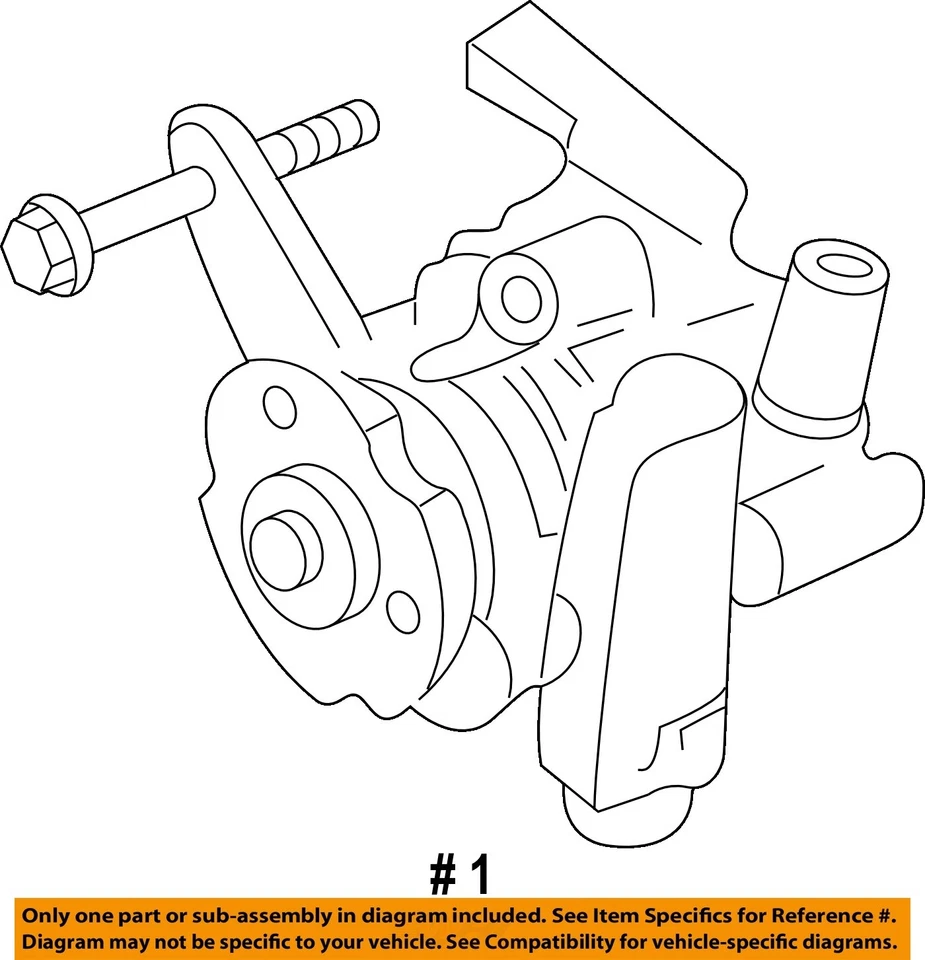 # 1

Only one part or sub-assembly in diagram included. See Item Specifics for Reference #. Diagram may not be specific to your vehicle. See Compatibility for vehicle-specific diagrams.