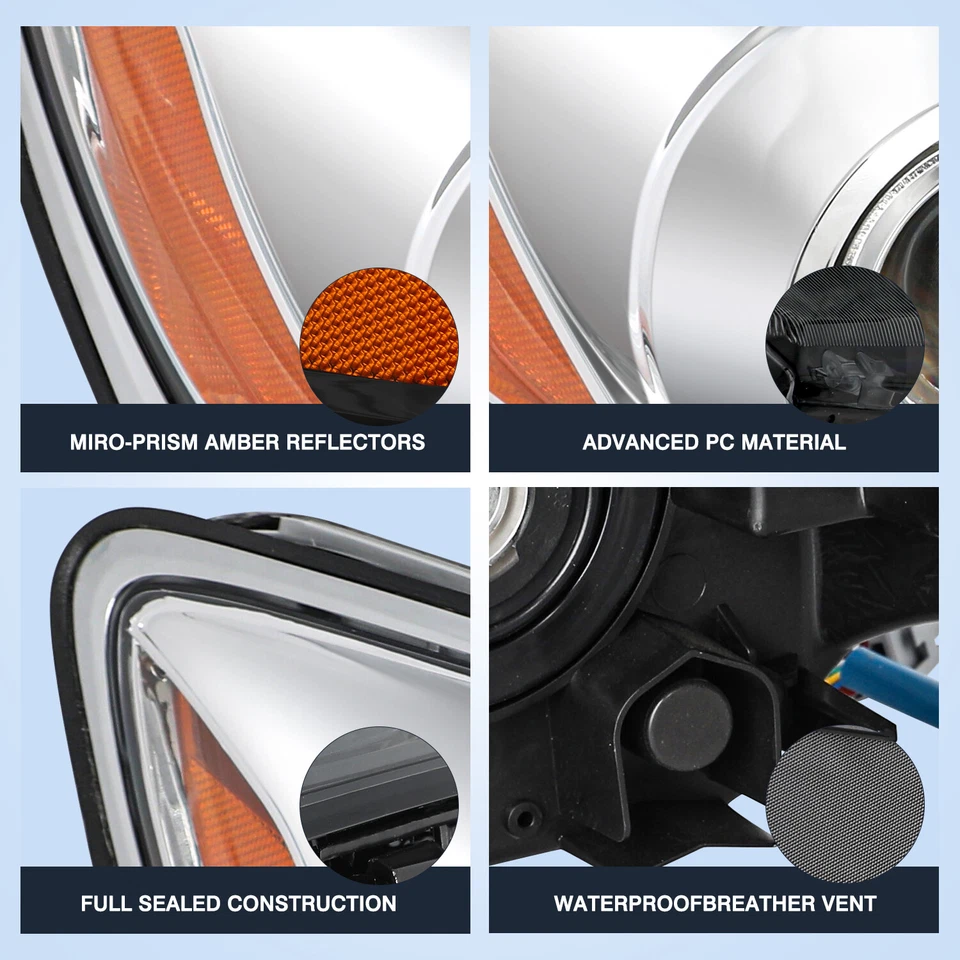 MIRO-PRISM AMBER REFLECTORS

ADVANCED PC MATERIAL

FULL SEALED CONSTRUCTION

WATERPROOFBREATHER VENT