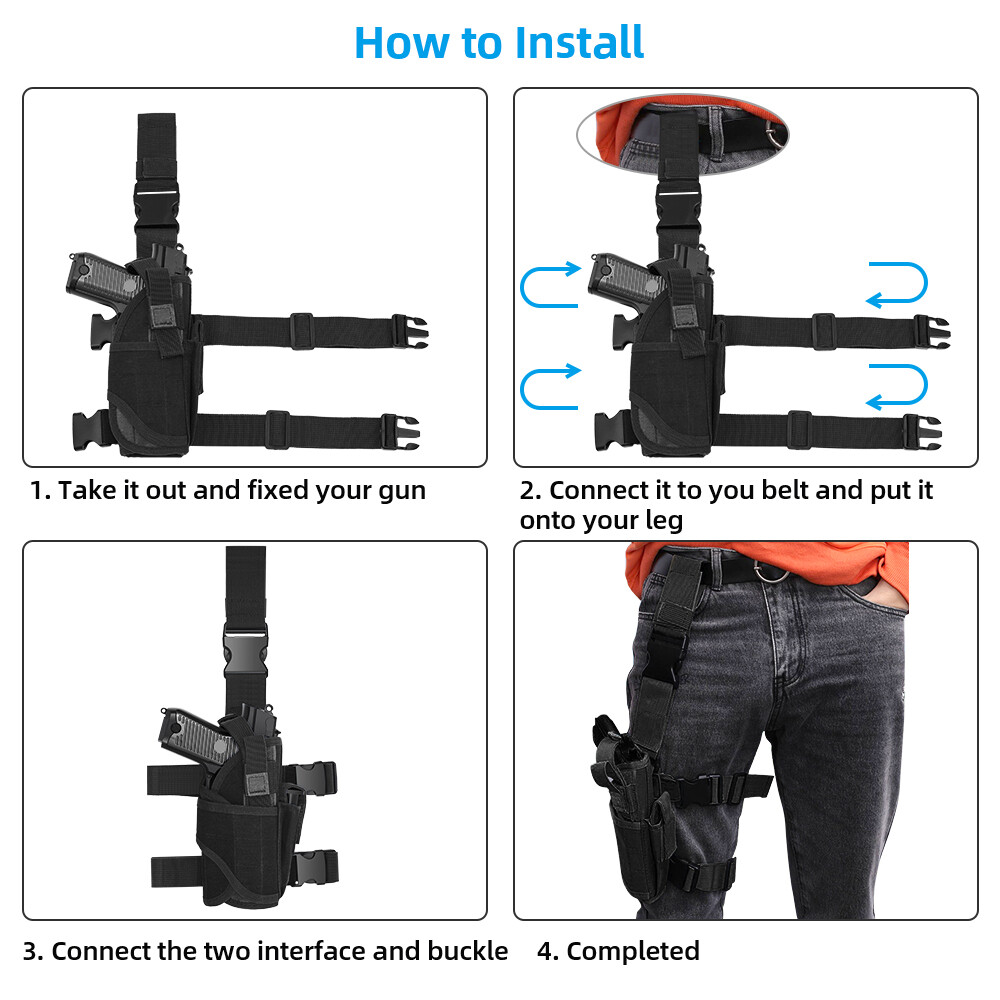 How to Install

1. Take it out and fixed your gun

2. Connect it to you belt and put it onto your leg

3. Connect the two interface and buckle

4. Completed