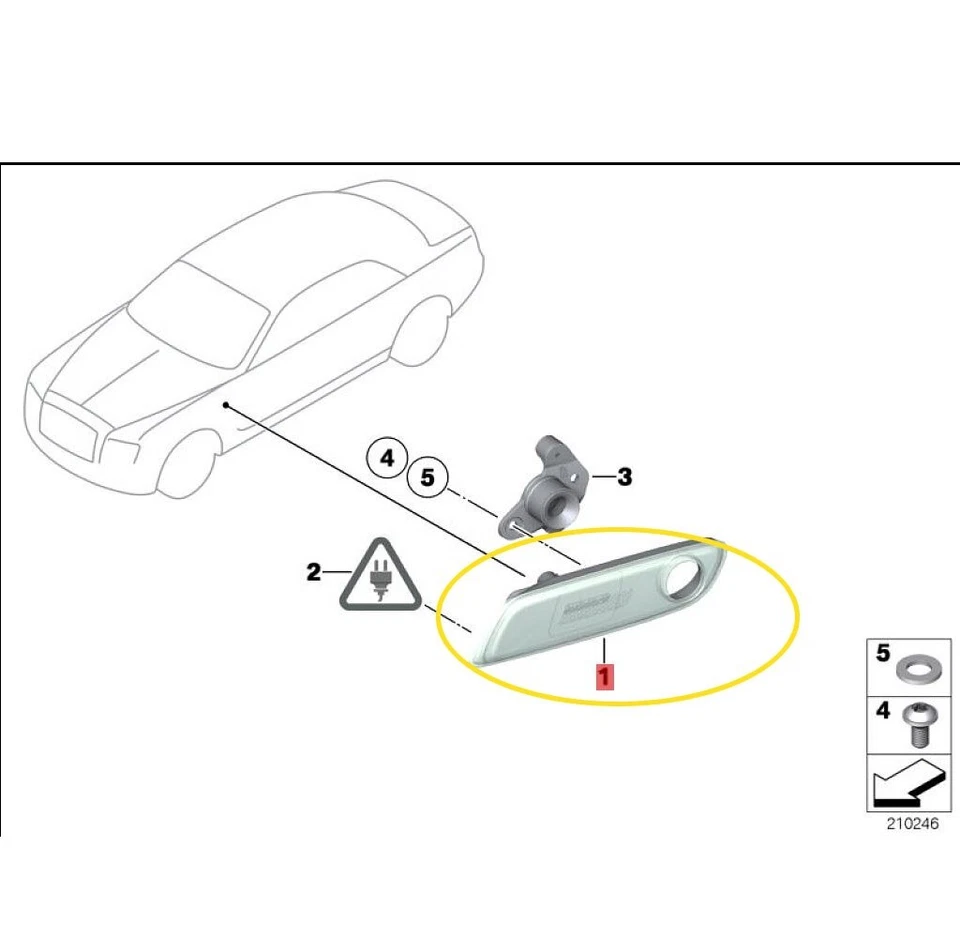 4
5
3
2
1
5
4
210246