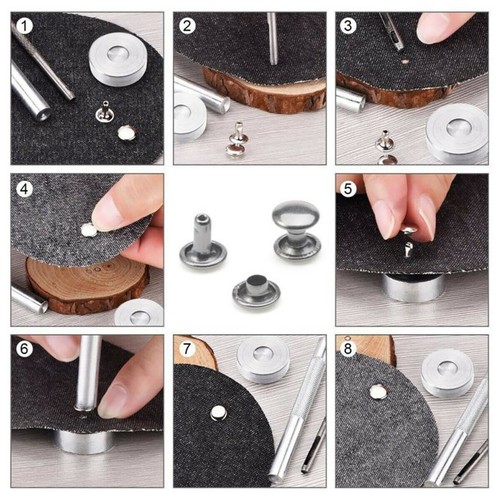 1
2
3
4
5
6
7
8