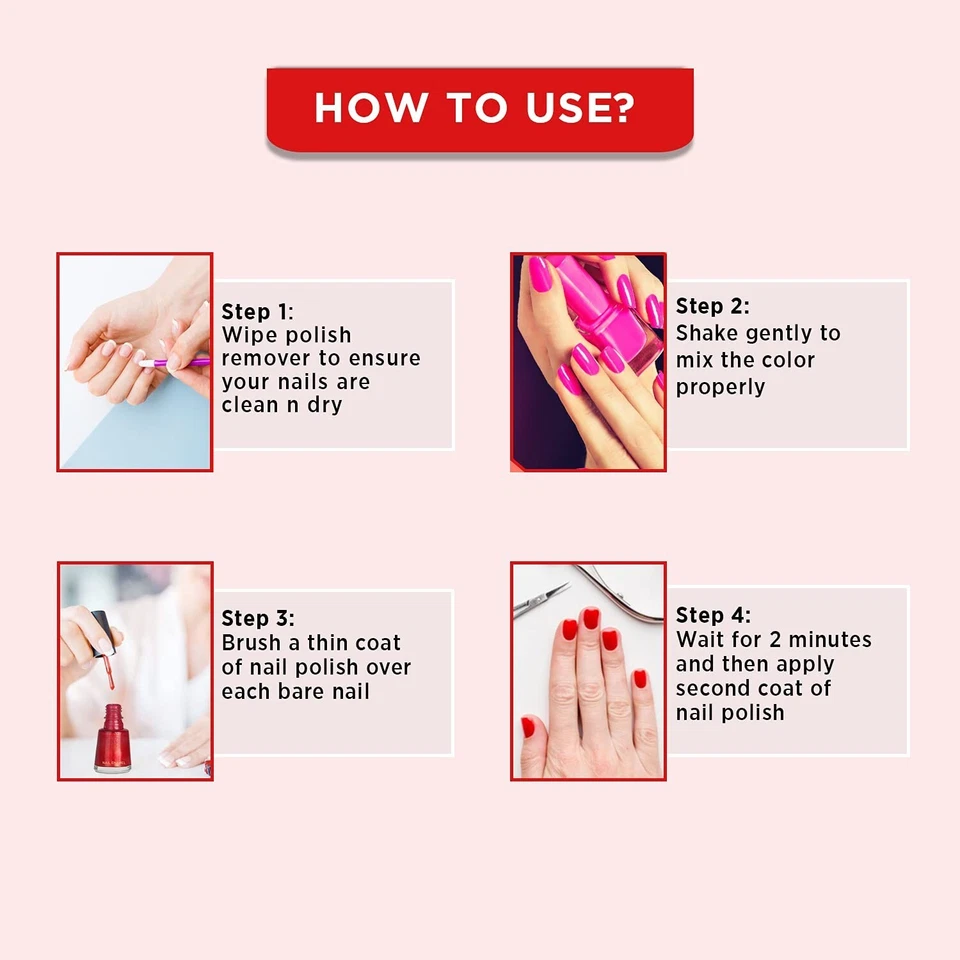 HOW TO USE?

Step 1:
Wipe polish remover to ensure your nails are clean n dry

Step 2:
Shake gently to mix the color properly

Step 3:
Brush a thin coat of nail polish over each bare nail

Step 4:
Wait for 2 minutes and then apply second coat of nail polish