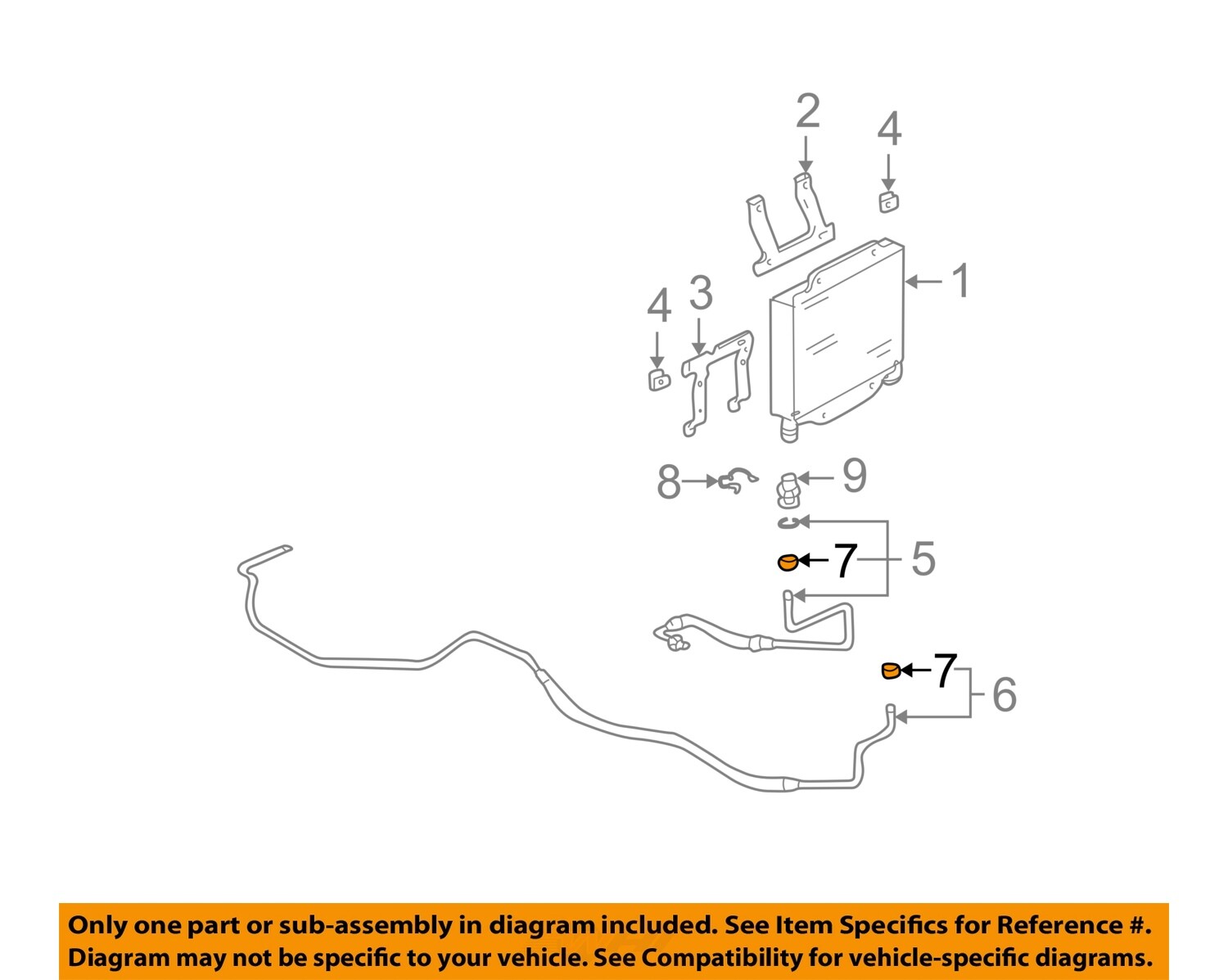 2
4
1
4
3
8
9
7
5
7
6

Only one part or sub-assembly in diagram included. See Item Specifics for Reference #. Diagram may not be specific to your vehicle. See Compatibility for vehicle-specific diagrams.