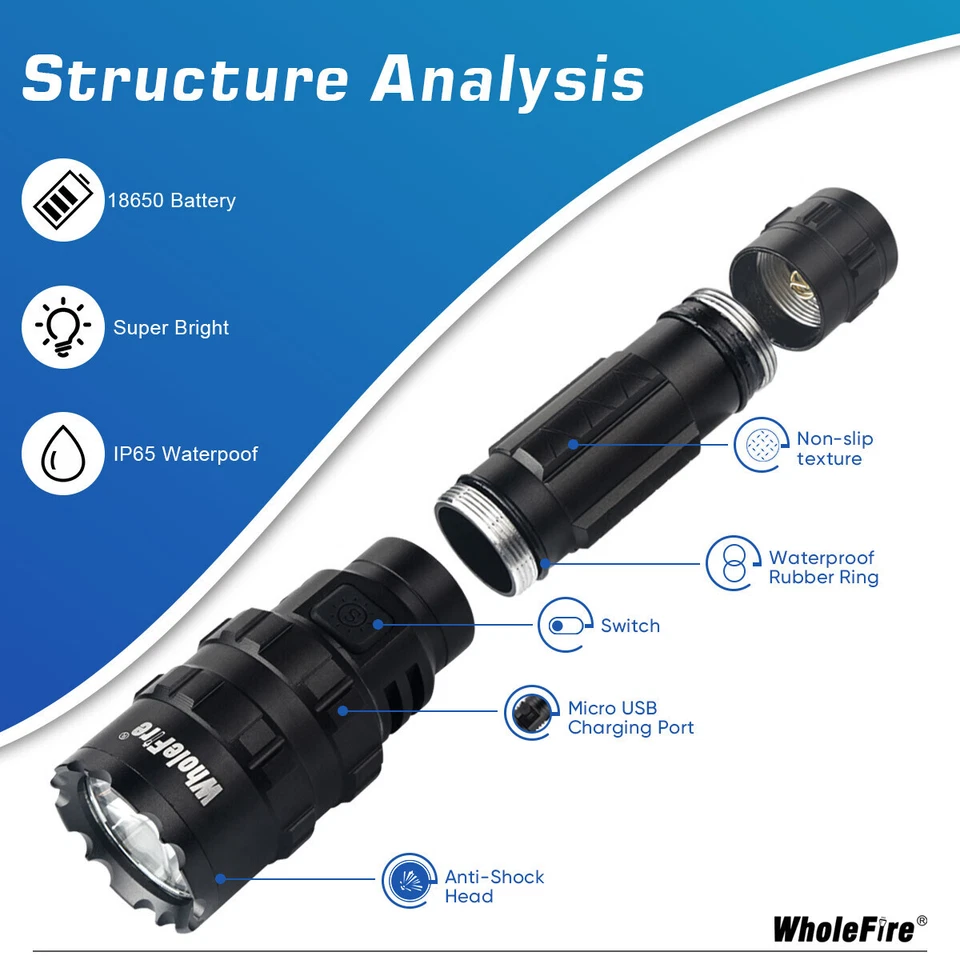 Structure Analysis

18650 Battery

Super Bright

IP65 Waterpoof

Non-slip texture

Waterproof Rubber Ring

Switch

Micro USB Charging Port

WholeFire®

Anti-Shock Head

WholeFire®