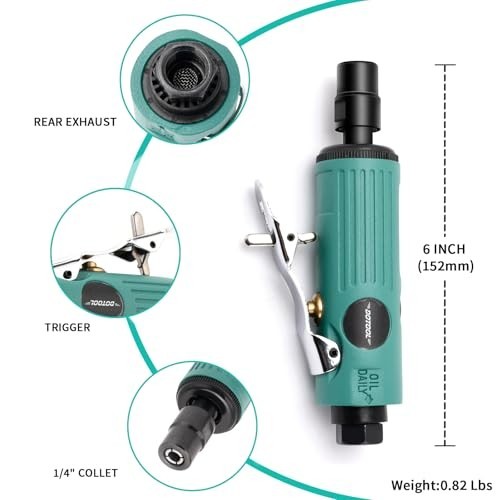 REAR EXHAUST

DOTOOL

TRIGGER

1/4" COLLET

DOTOOL

OIL DAILY

6 INCH (152mm)

Weight:0.82 Lbs