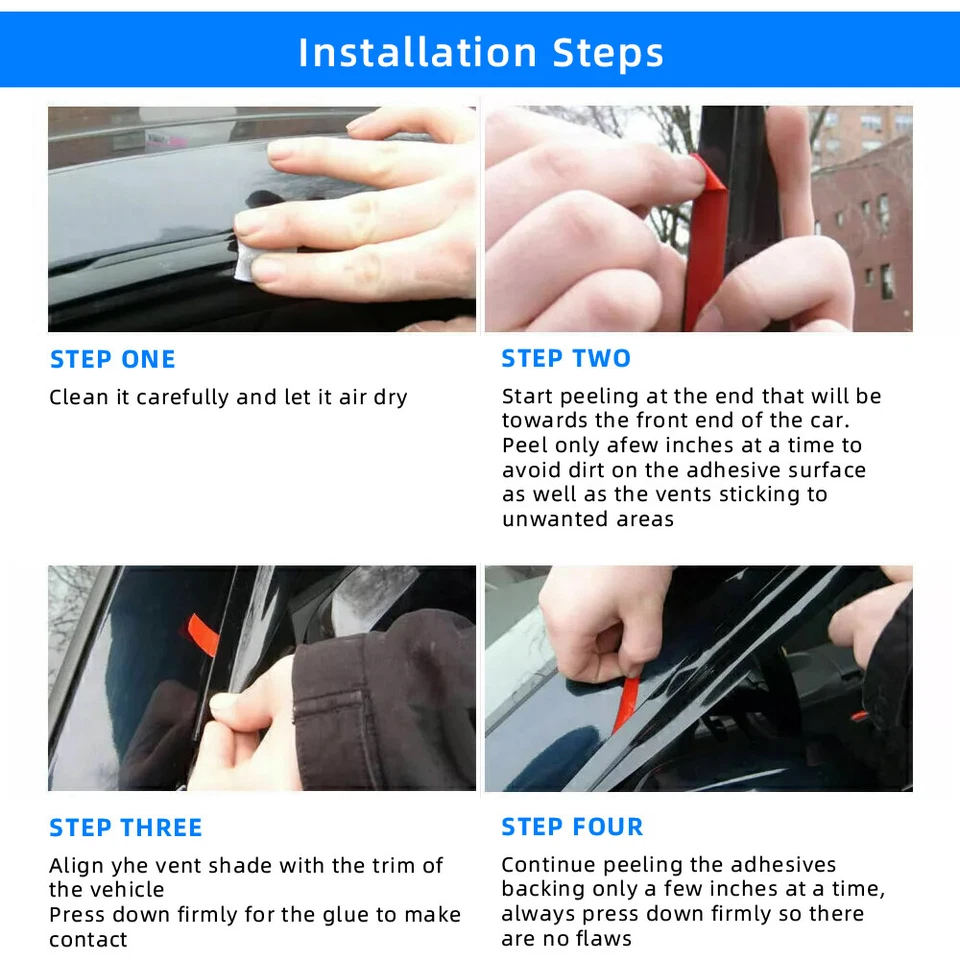 Installation Steps

STEP ONE

Clean it carefully and let it air dry

STEP TWO

Start peeling at the end that will be towards the front end of the car. Peel only afew inches at a time to avoid dirt on the adhesive surface as well as the vents sticking to unwanted areas

STEP THREE

Align yhe vent shade with the trim of the vehicle
Press down firmly for the glue to make contact

STEP FOUR

Continue peeling the adhesives backing only a few inches at a time, always press down firmly so there are no flaws