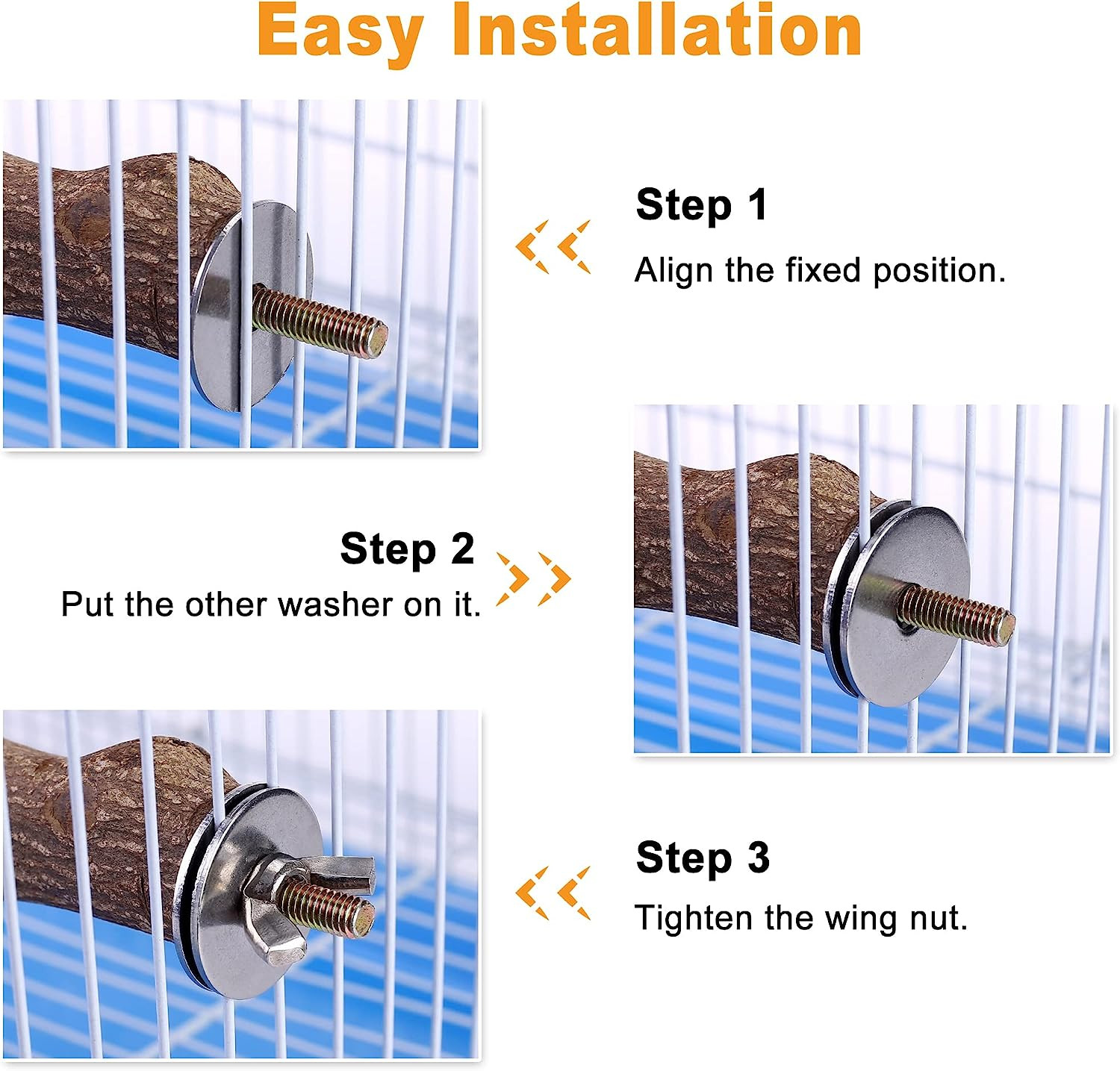 Easy Installation

Step 1
Align the fixed position.

Step 2
Put the other washer on it.

Step 3
Tighten the wing nut.